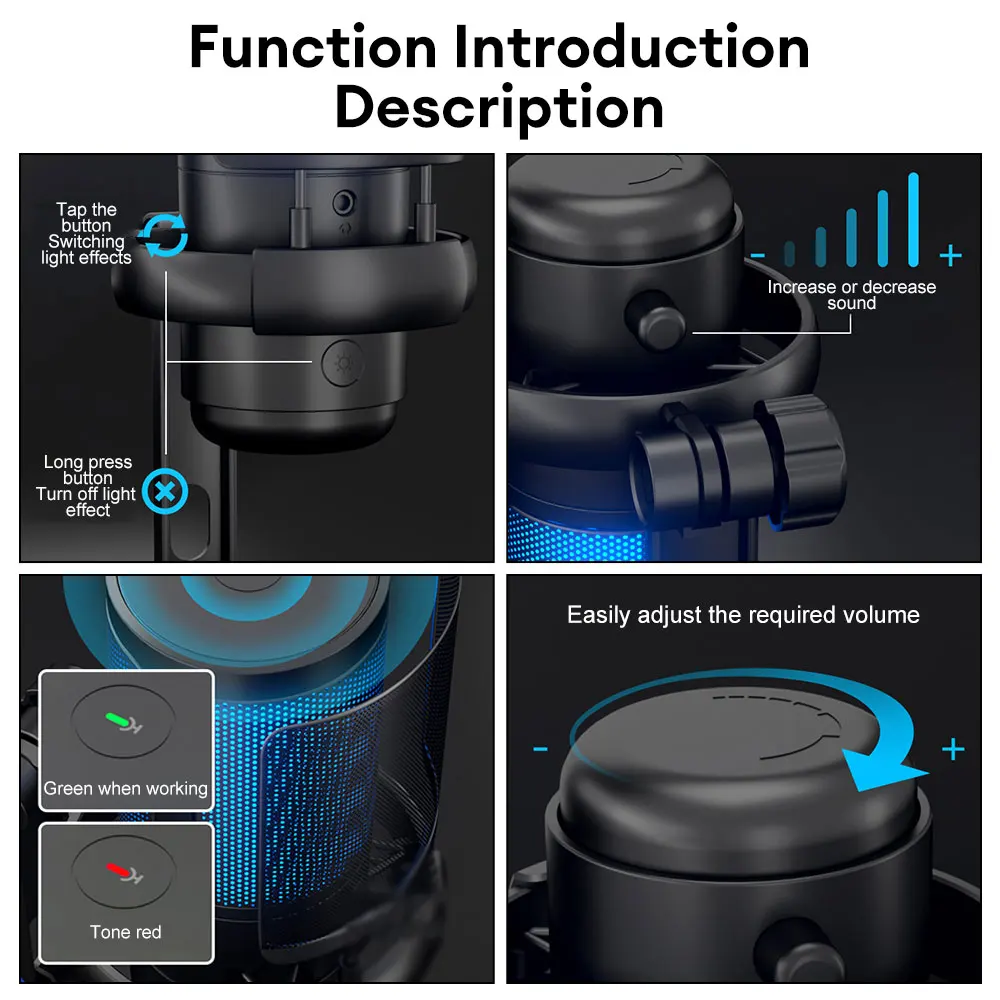 Function Introduction Description

Tap the button Switching light effects

Long press button Turn off light effect

-

+

Increase or decrease sound

Green when working

Tone red

Easily adjust the required volume

-

+