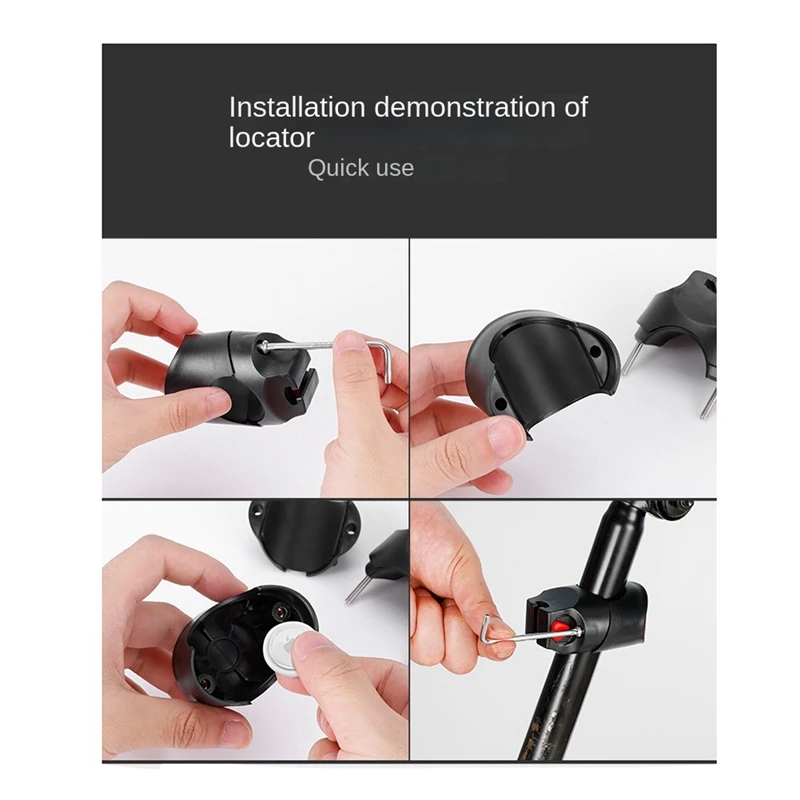 Installation demonstration of locator
Quick use