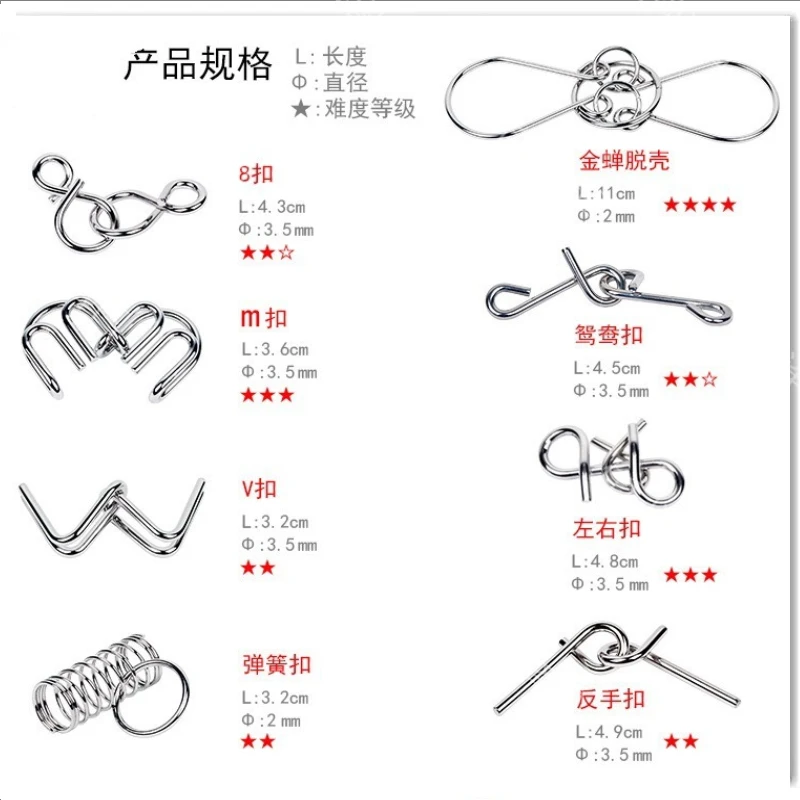 产品规格 L: 长度
Φ: 直径
★: 难度等级

8扣
L:4.3cm
Φ:3.5mm
★★☆

m扣
L:3.6cm
Φ:3.5mm
★★★

V扣
L:3.2cm
Φ:3.5mm
★★

弹簧扣
L:3.2cm
Φ:2mm
★★

金蝉脱壳
L:11cm
Φ:2mm
★★★★

鸳鸯扣
L:4.5cm
Φ:3.5mm
★★☆

左右扣
L:4.8cm
Φ:3.5mm
★★★

反手扣
L:4.9cm
Φ:3.5mm
★★