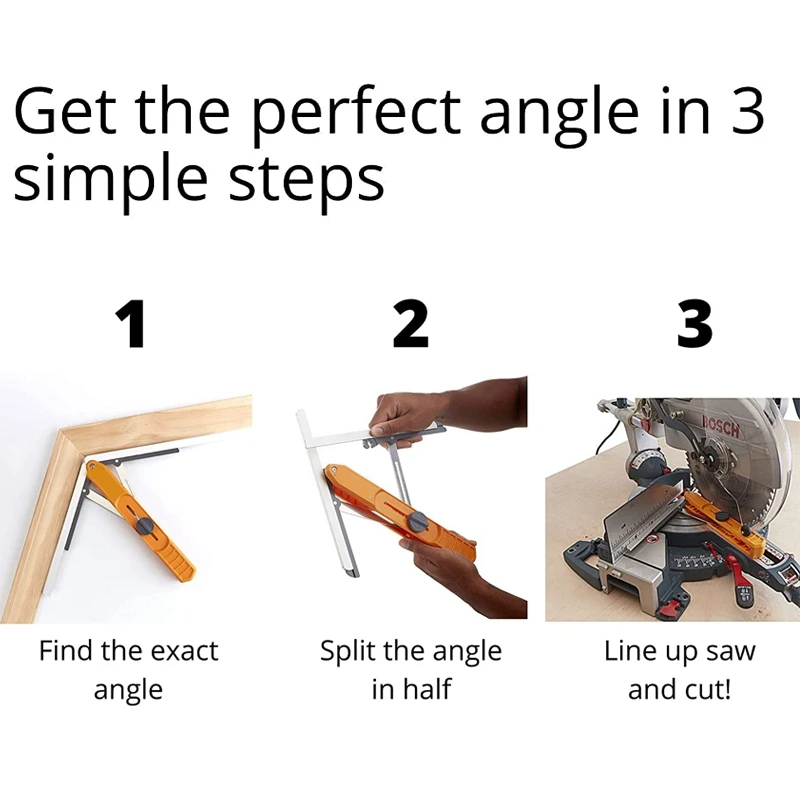 Get the perfect angle in 3 simple steps

1

Find the exact angle

2

Split the angle in half

3

BOSCH

Line up saw and cut!