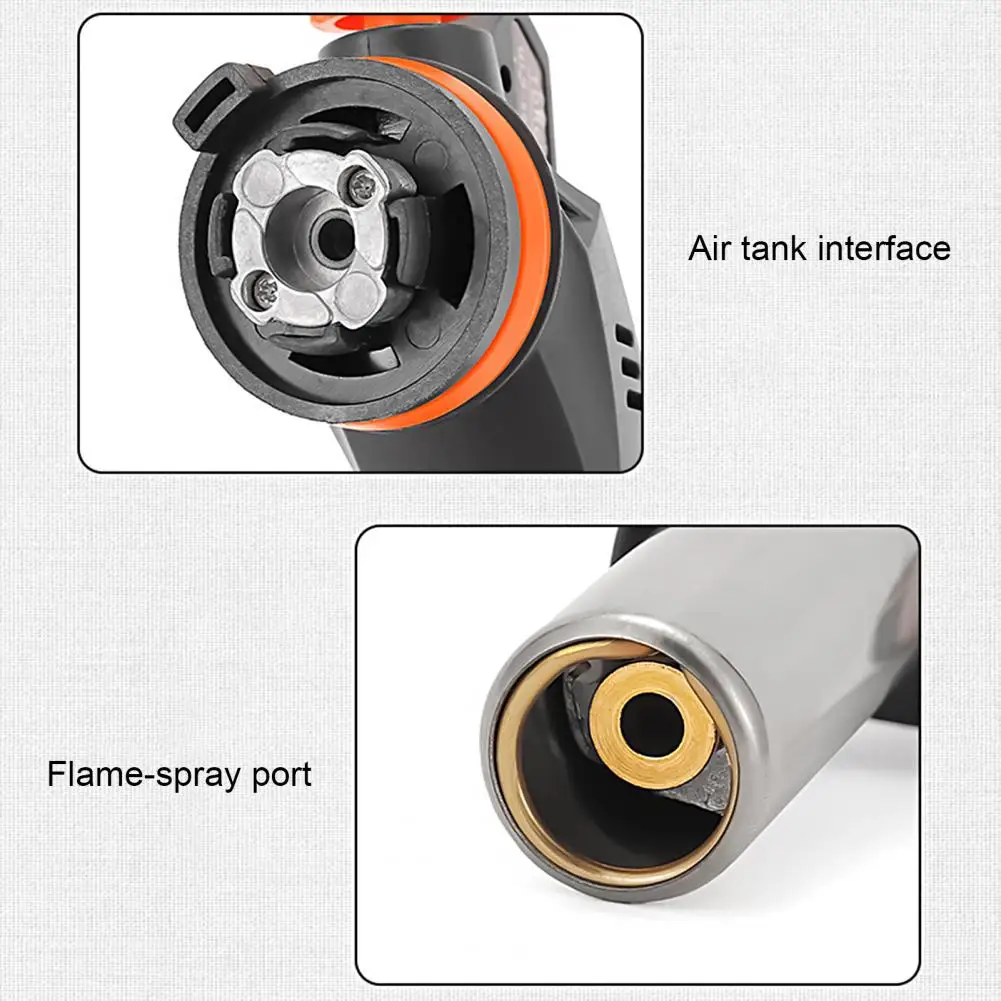 Air tank interface

Flame-spray port