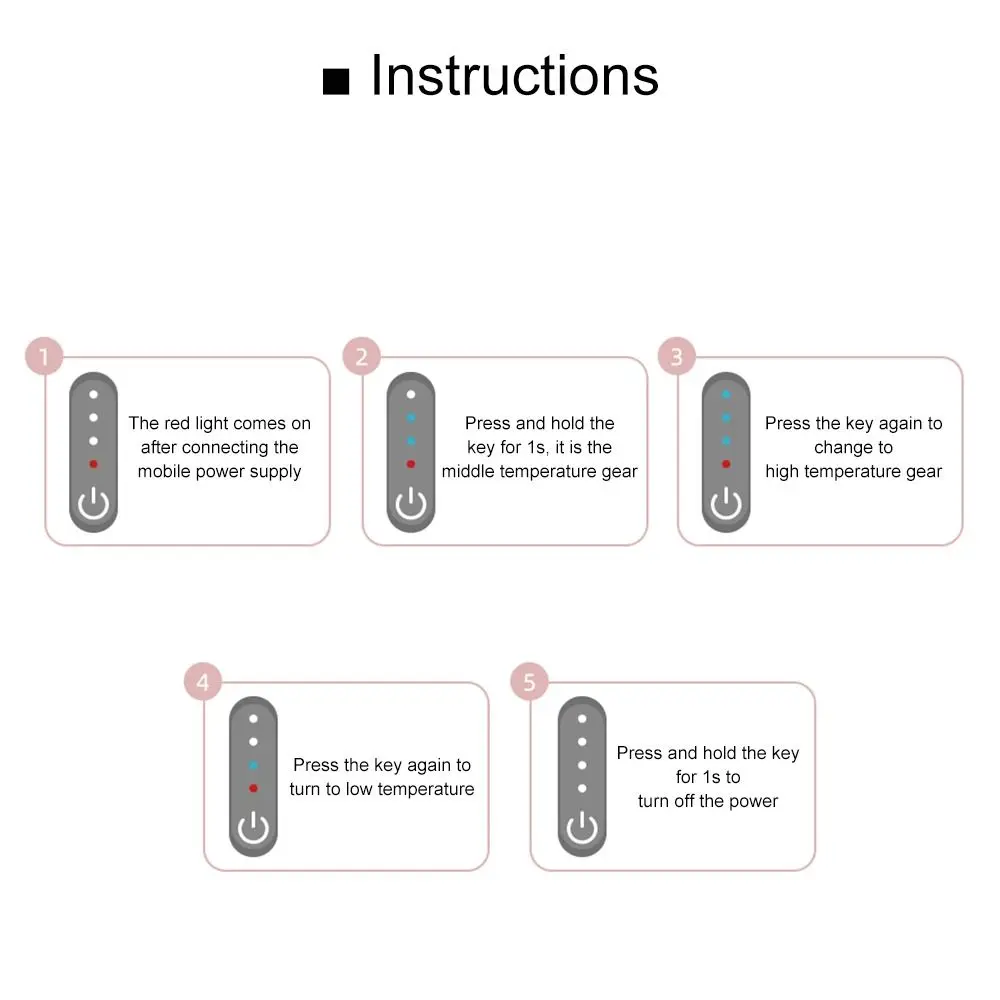 ■ Instructions

1

The red light comes on after connecting the mobile power supply

2

Press and hold the key for 1s, it is the middle temperature gear

3

Press the key again to change to high temperature gear

4

Press the key again to turn to low temperature

5

Press and hold the key for 1s to turn off the power