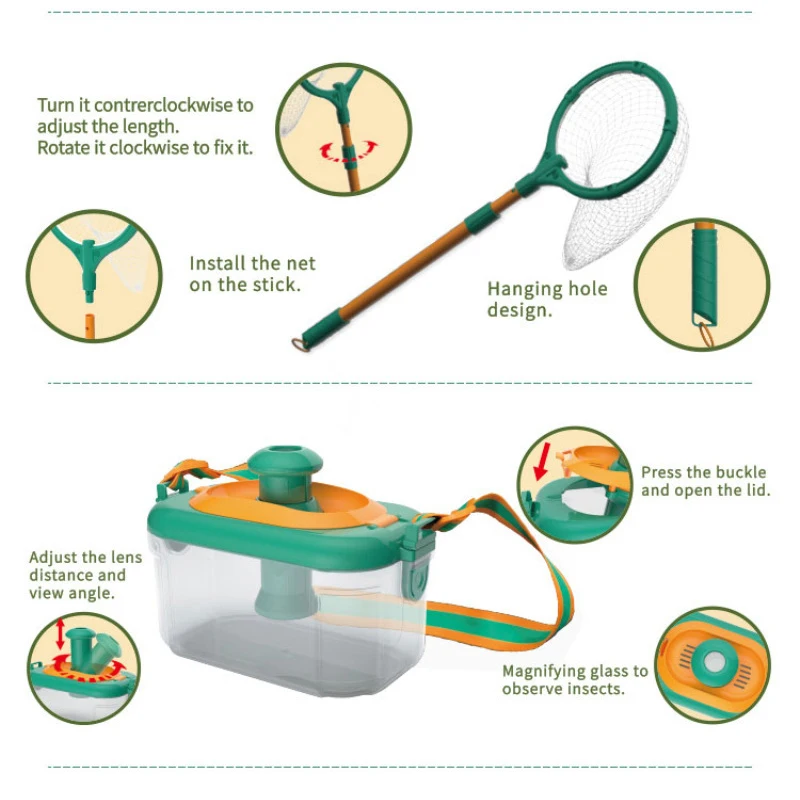 Turn it contrerclockwise to adjust the length.
Rotate it clockwise to fix it.

Install the net on the stick.

Hanging hole design.

Press the buckle and open the lid.

Adjust the lens distance and view angle.

Magnifying glass to observe insects.