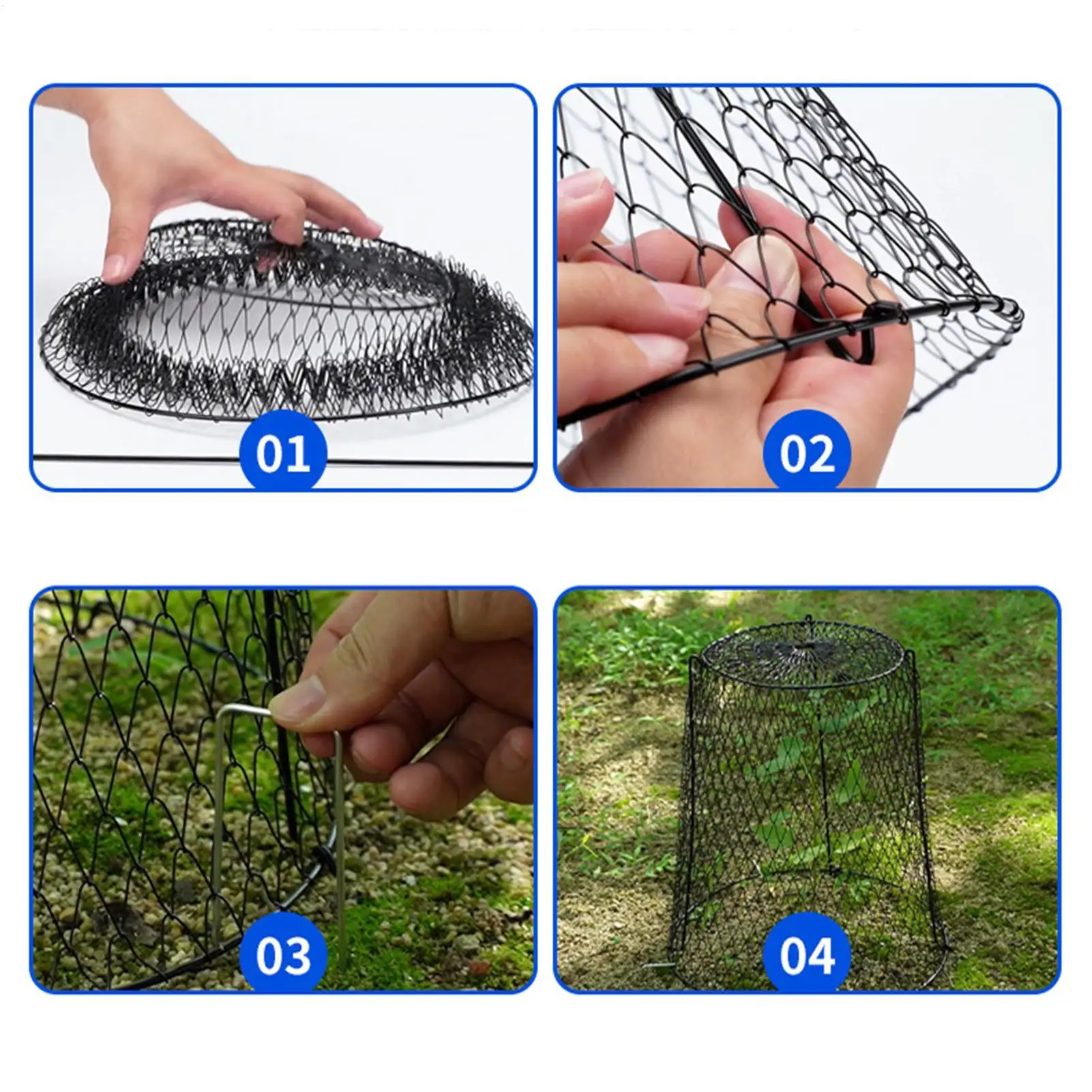 01

02

03

04