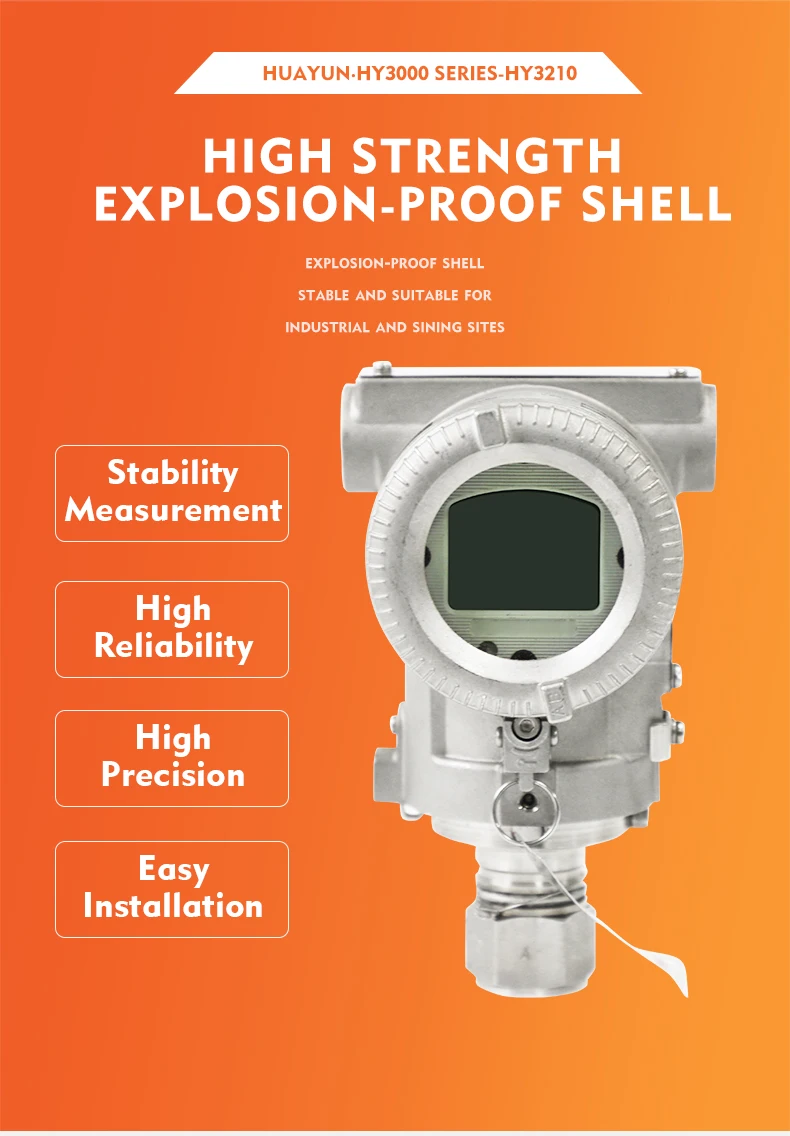 HUAYUN-HY3000 SERIES-HY3210

HIGH STRENGTH EXPLOSION-PROOF SHELL

EXPLOSION-PROOF SHELL
STABLE AND SUITABLE FOR
INDUSTRIAL AND SINING SITES

Stability Measurement

High Reliability

High Precision

Easy Installation