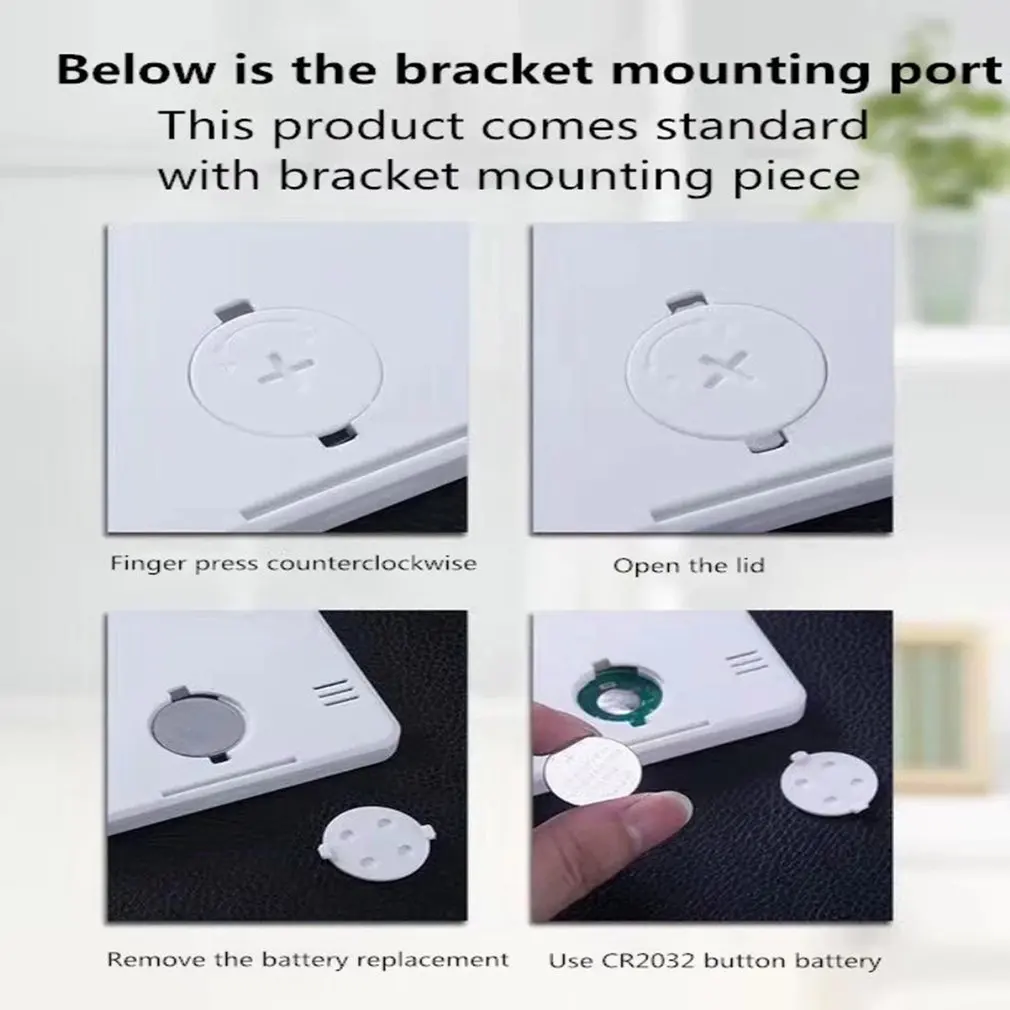 Below is the bracket mounting port
This product comes standard with bracket mounting piece

Finger press counterclockwise

Open the lid

Remove the battery replacement

Use CR2032 button battery