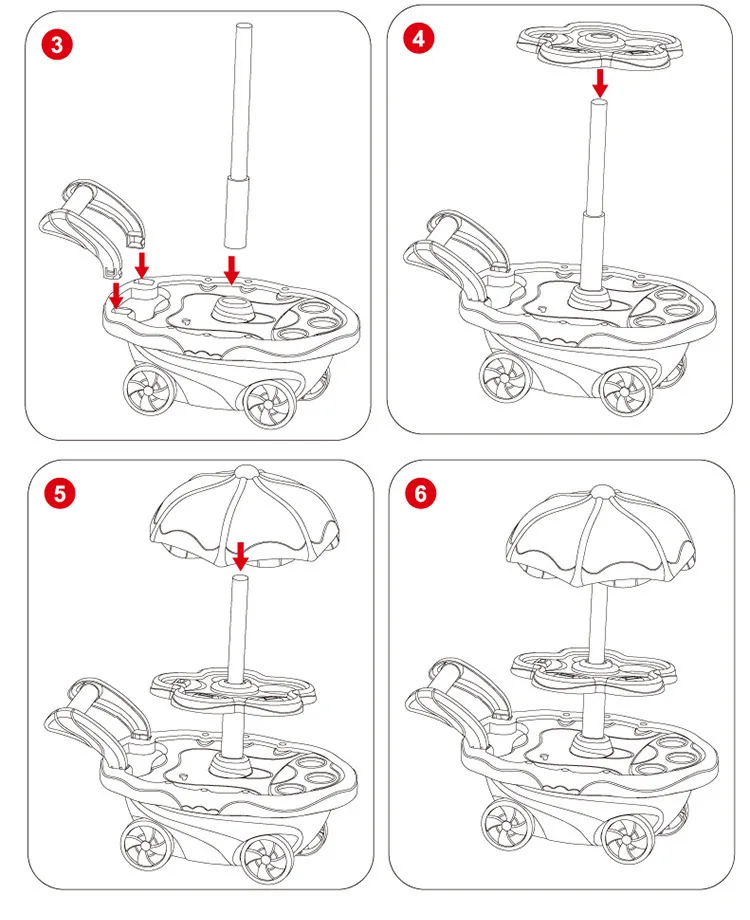 3

4

5

6