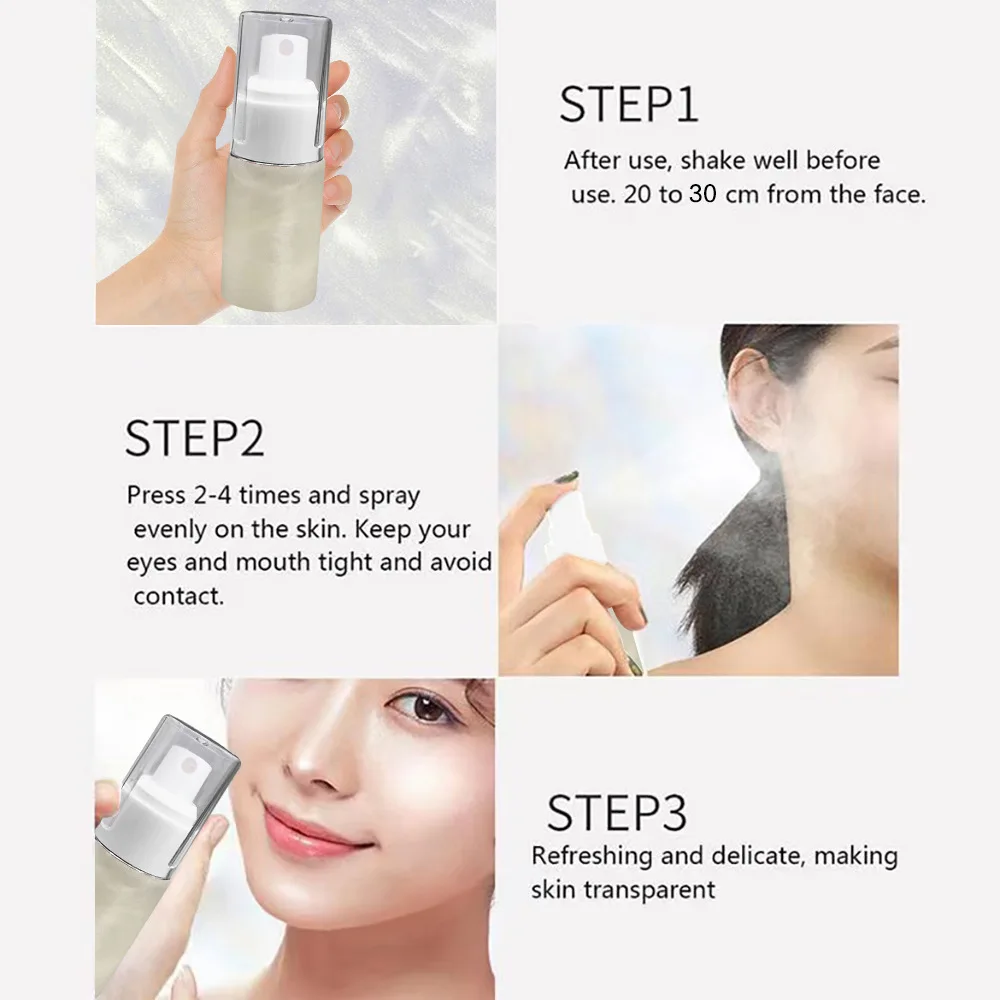 STEP1

After use, shake well before use. 20 to 30 cm from the face.

STEP2

Press 2-4 times and spray evenly on the skin. Keep your eyes and mouth tight and avoid contact.

STEP3

Refreshing and delicate, making skin transparent