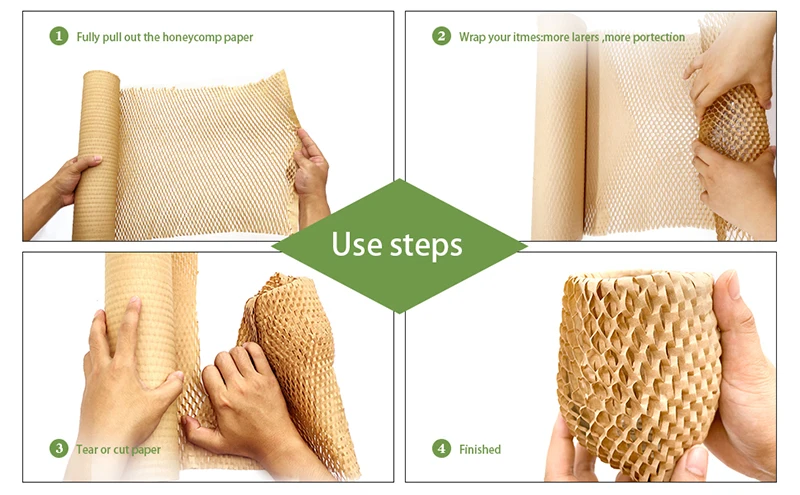 1 Fully pull out the honeycomp paper

2 Wrap your itmes:more larers ,more portection

Use steps

3 Tear or cut paper

4 Finished