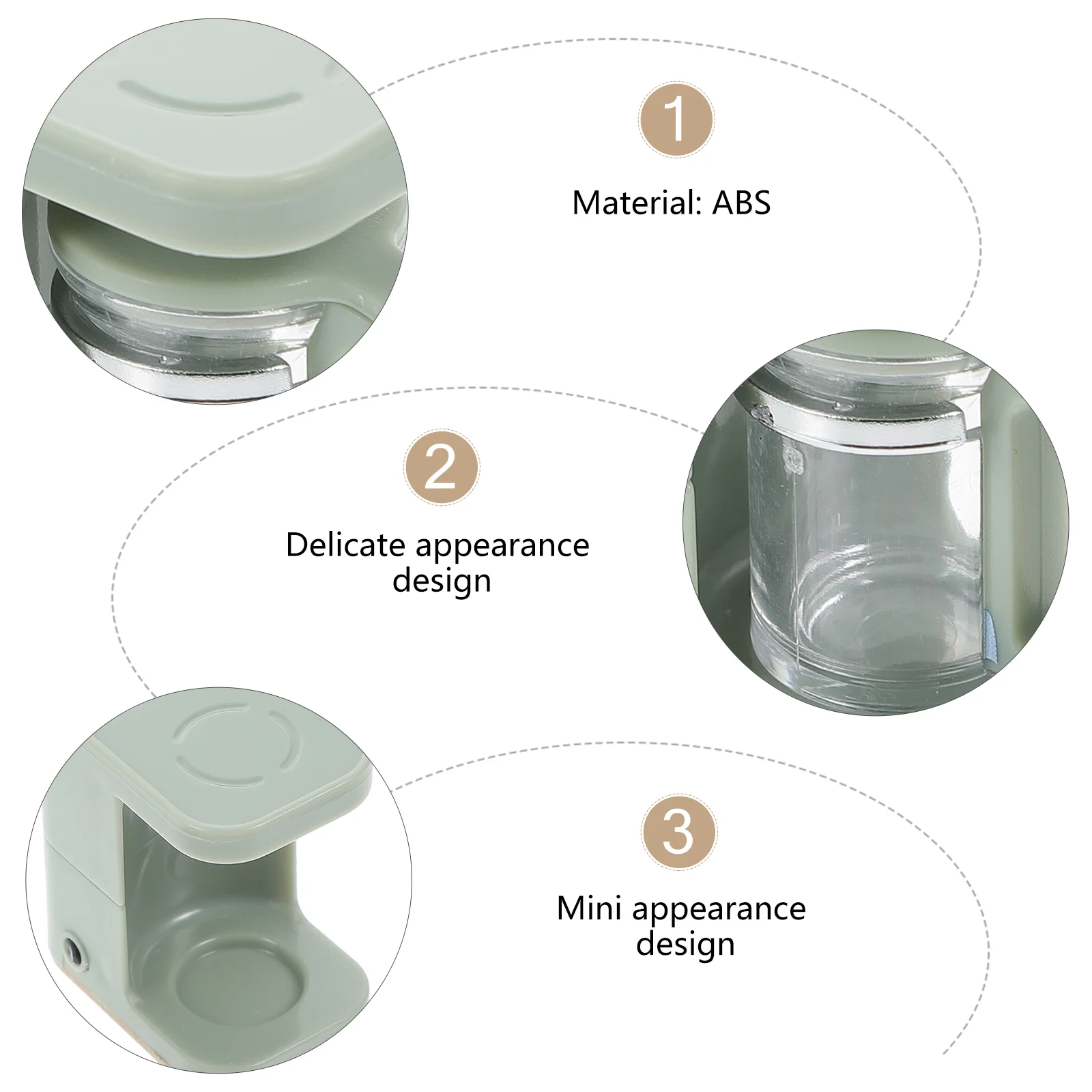 1

Material: ABS

2

Delicate appearance design

3

Mini appearance design