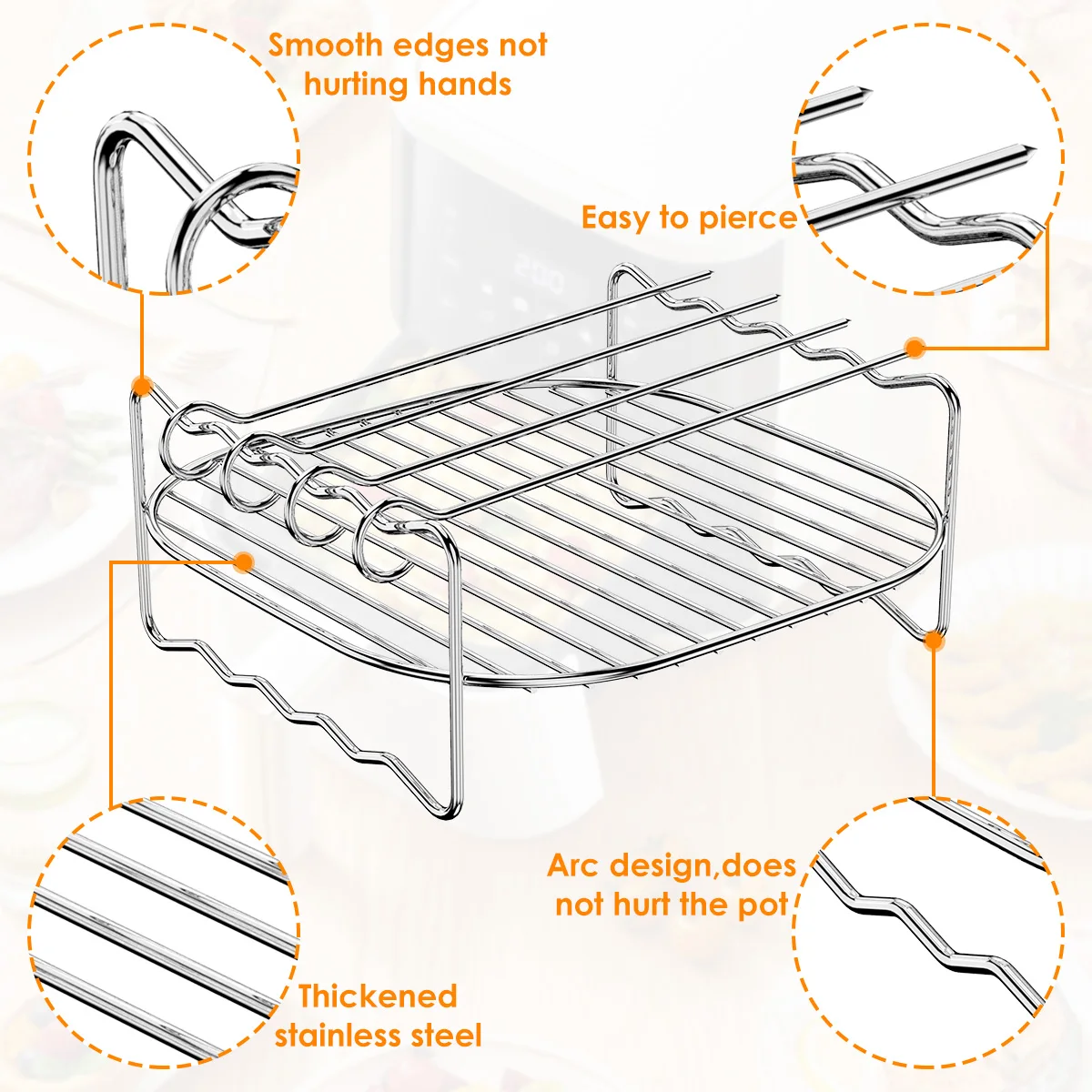 Smooth edges not hurting hands

Easy to pierce

Arc design,does not hurt the pot

Thickened stainless steel