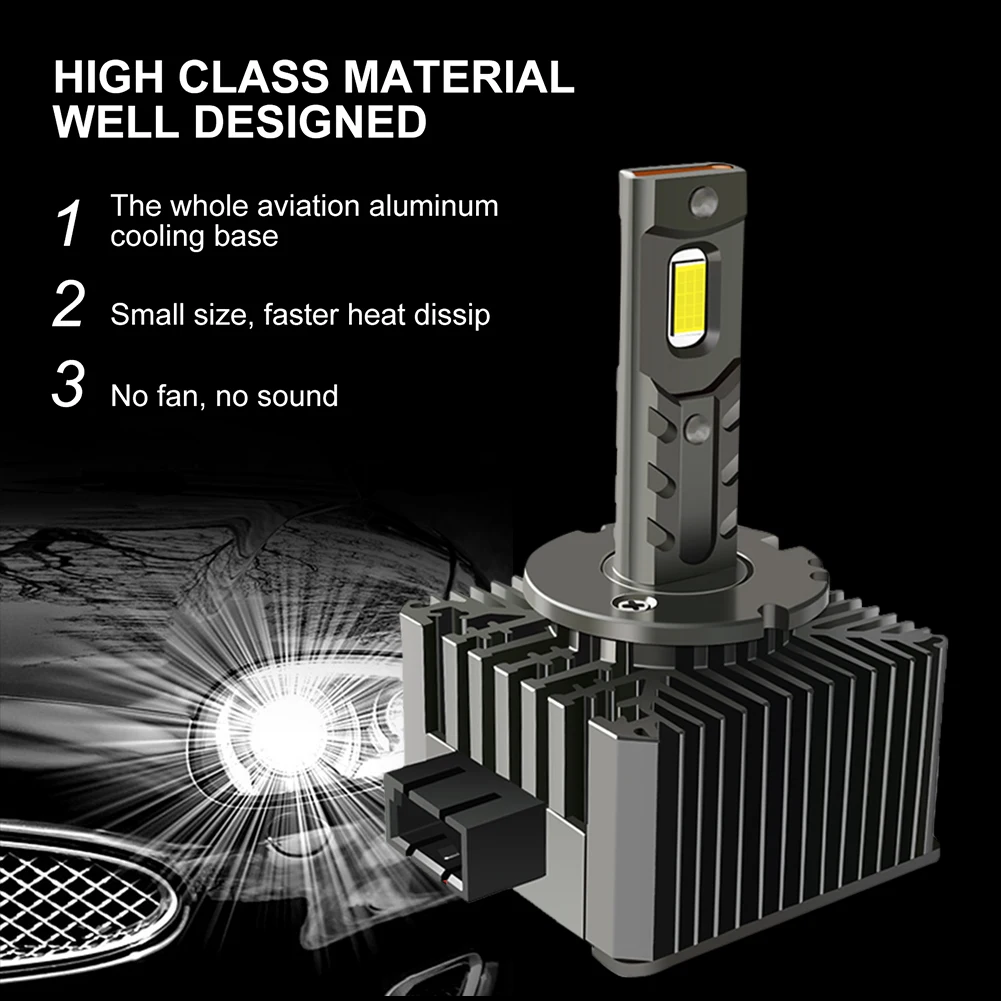 HIGH CLASS MATERIAL
WELL DESIGNED

1 The whole aviation aluminum cooling base

2 Small size, faster heat dissip

3 No fan, no sound