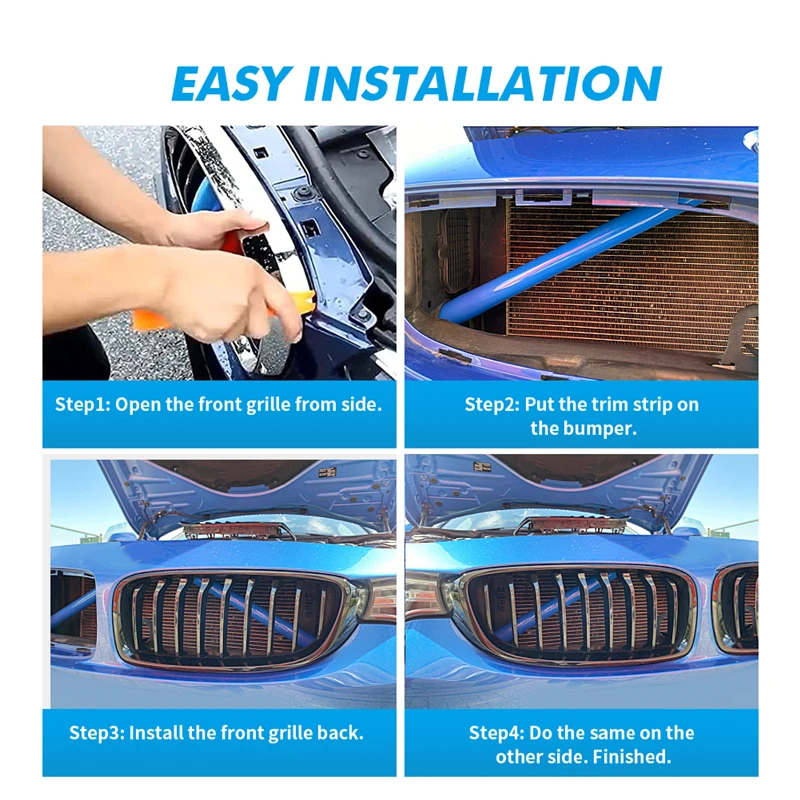 EASY INSTALLATION

Step1: Open the front grille from side.

Step2: Put the trim strip on the bumper.

Step3: Install the front grille back.

Step4: Do the same on the other side. Finished.