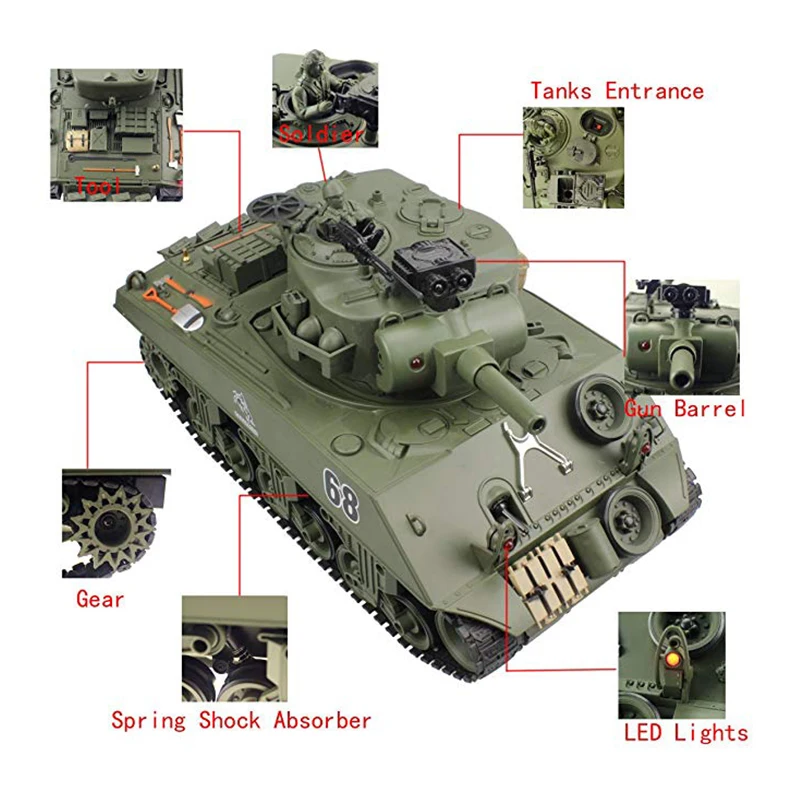 Tool

Soldier

Tanks Entrance

Gun Barrel

68

Gear

Spring Shock Absorber

LED Lights