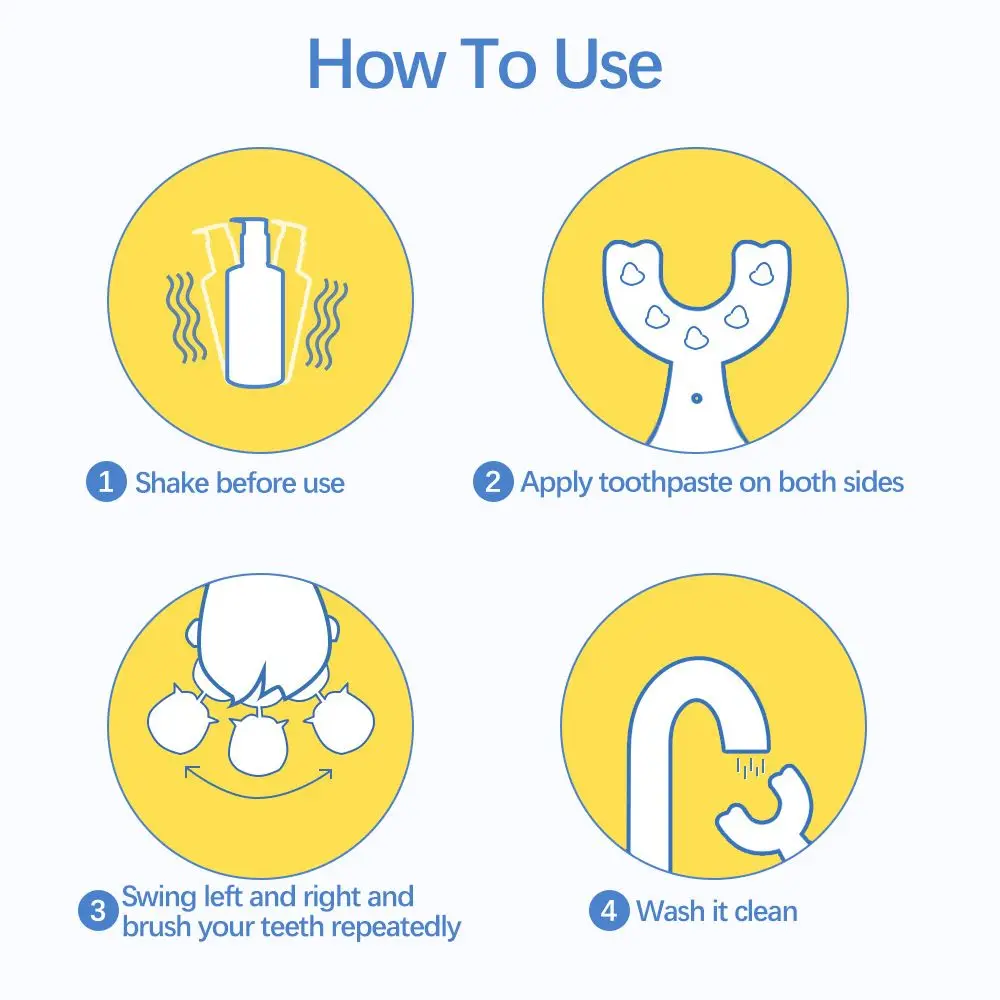 How To Use

1 Shake before use

2 Apply toothpaste on both sides

3 Swing left and right and brush your teeth repeatedly

4 Wash it clean