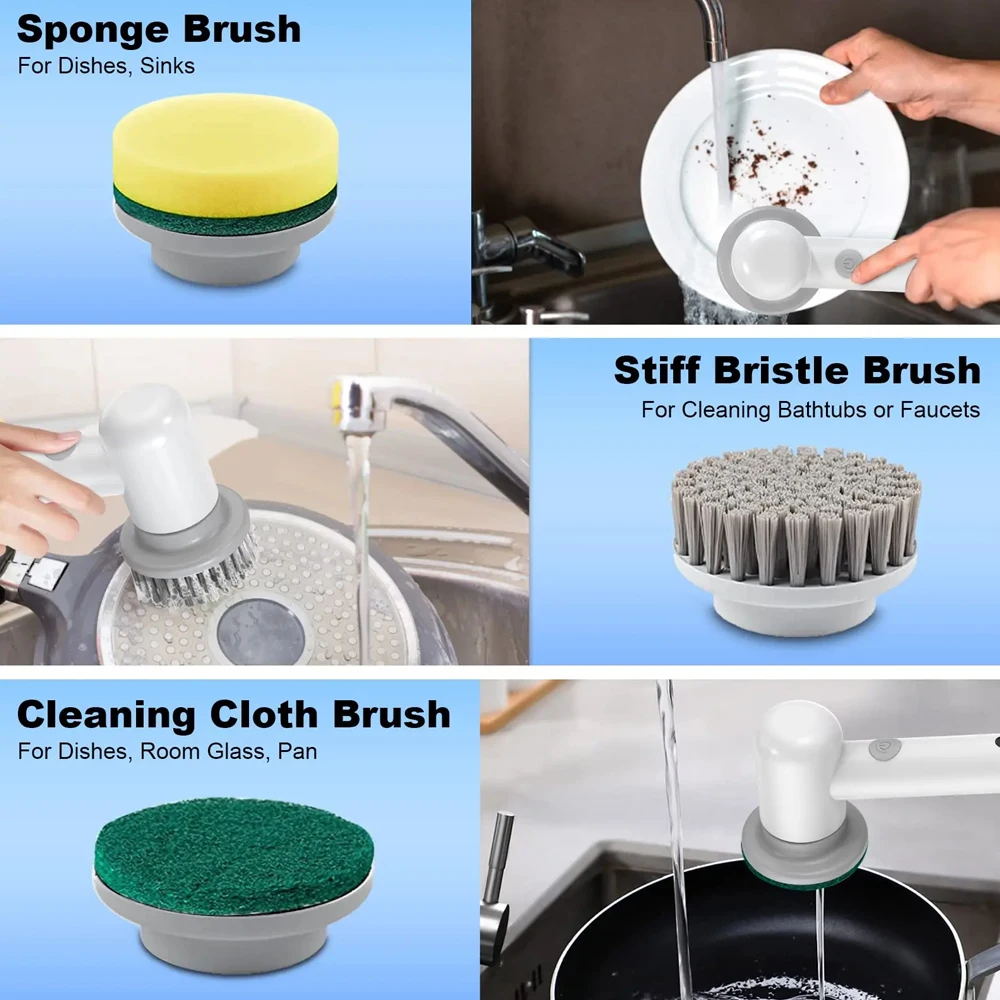 Sponge Brush
For Dishes, Sinks

Stiff Bristle Brush
For Cleaning Bathtubs or Faucets

Cleaning Cloth Brush
For Dishes, Room Glass, Pan