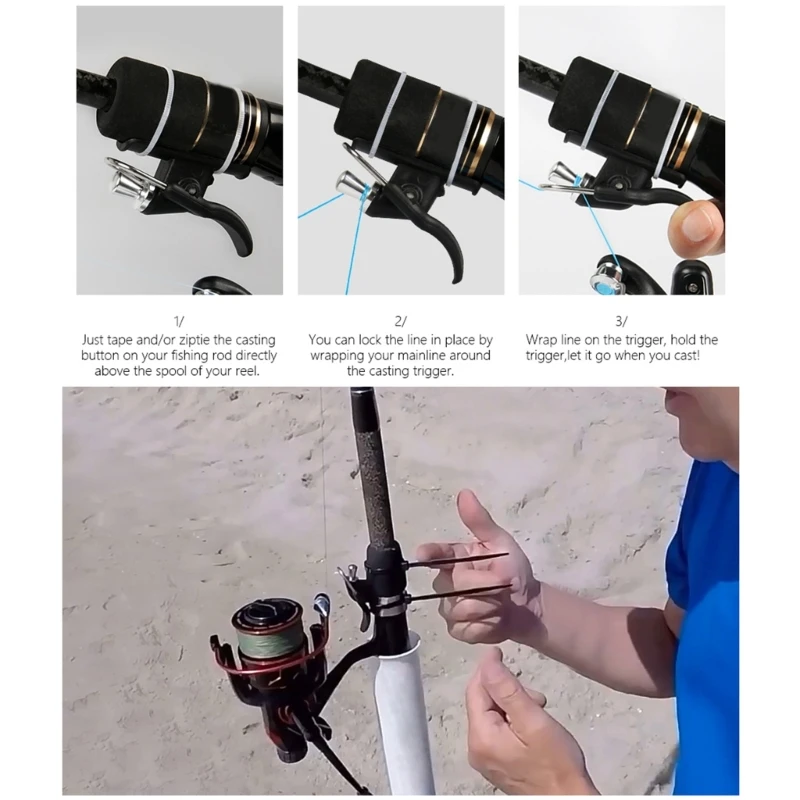 1/
Just tape and/or ziptie the casting button on your fishing rod directly above the spool of your reel.

2/
You can lock the line in place by wrapping your mainline around the casting trigger.

3/
Wrap line on the trigger, hold the trigger,let it go when you cast!