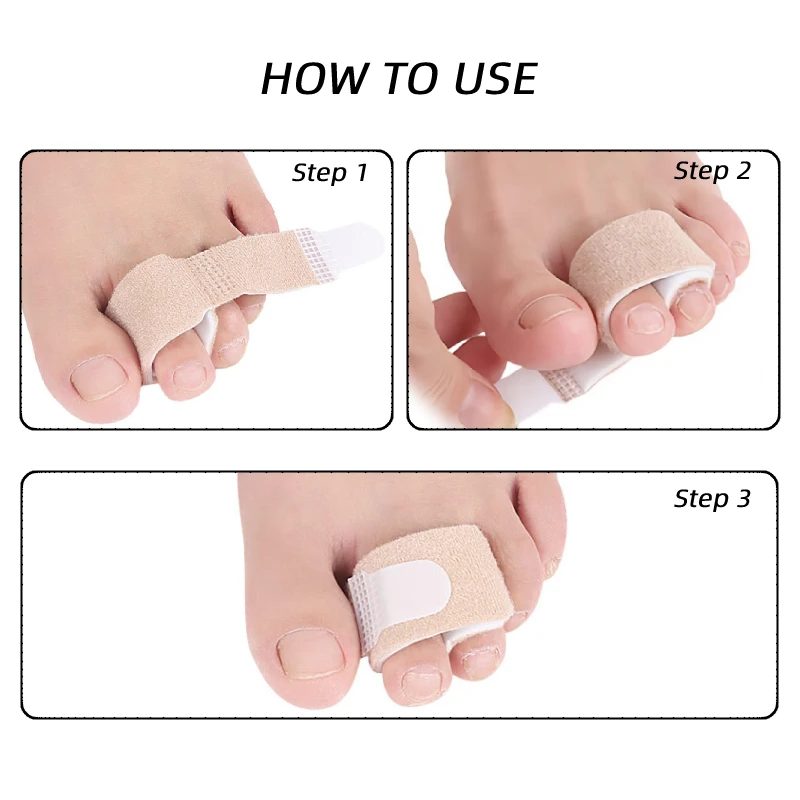 HOW TO USE

Step 1

Step 2

Step 3