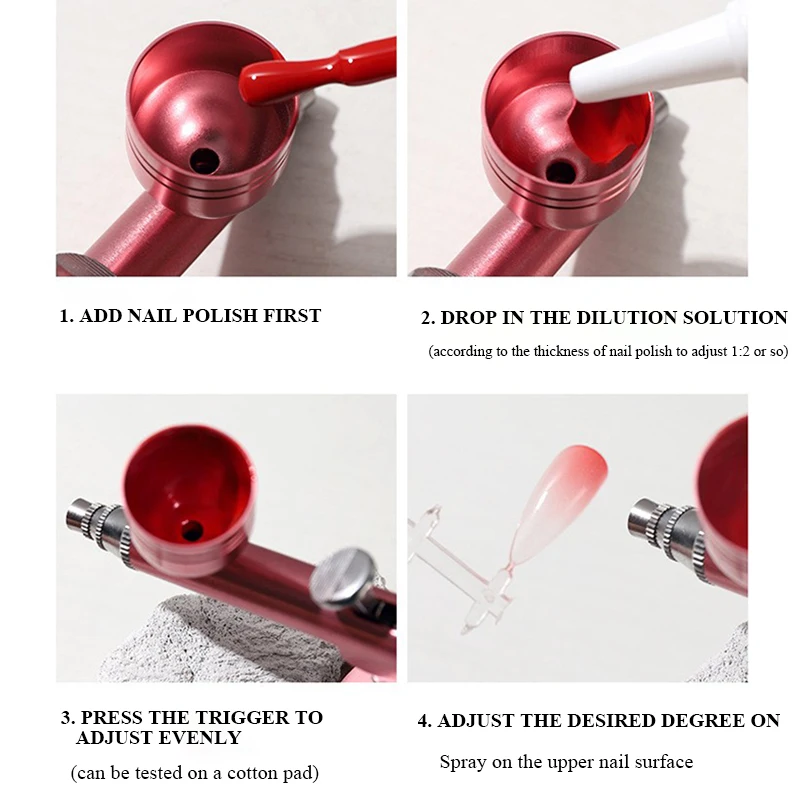 1. ADD NAIL POLISH FIRST

2. DROP IN THE DILUTION SOLUTION

(according to the thickness of nail polish to adjust 1:2 or so)

3. PRESS THE TRIGGER TO ADJUST EVENLY

(can be tested on a cotton pad)

4. ADJUST THE DESIRED DEGREE ON

Spray on the upper nail surface