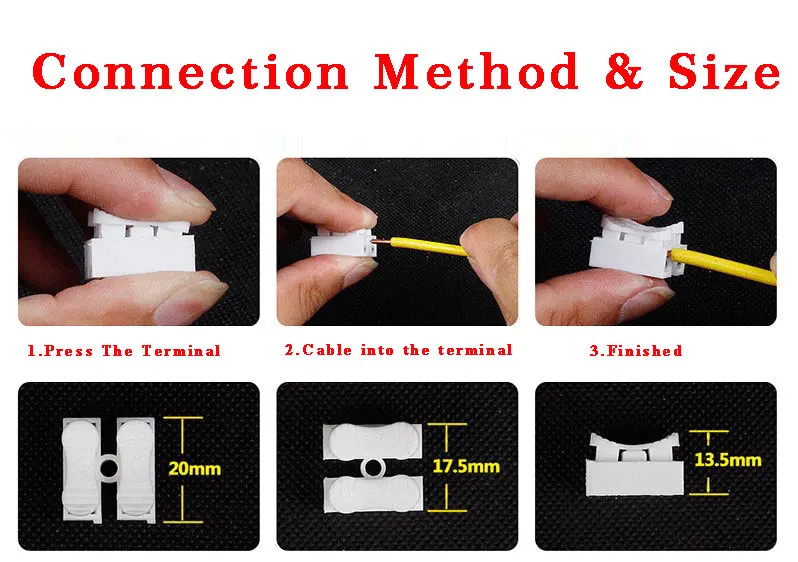 Connection Method & Size

1.Press The Terminal

2.Cable into the terminal

3.Finished

20mm

17.5mm

13.5mm