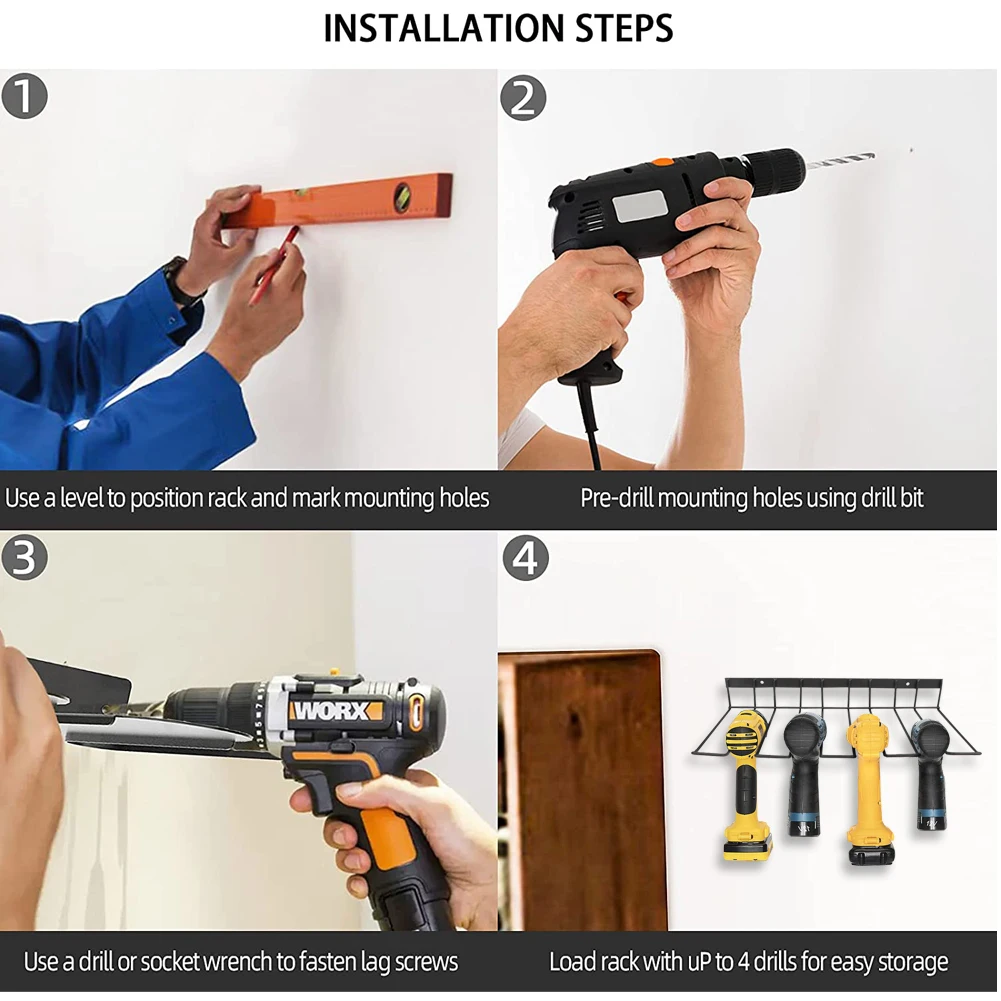 INSTALLATION STEPS

1

Use a level to position rack and mark mounting holes

2

Pre-drill mounting holes using drill bit

3

WORX

Use a drill or socket wrench to fasten lag screws

4

Load rack with uP to 4 drills for easy storage