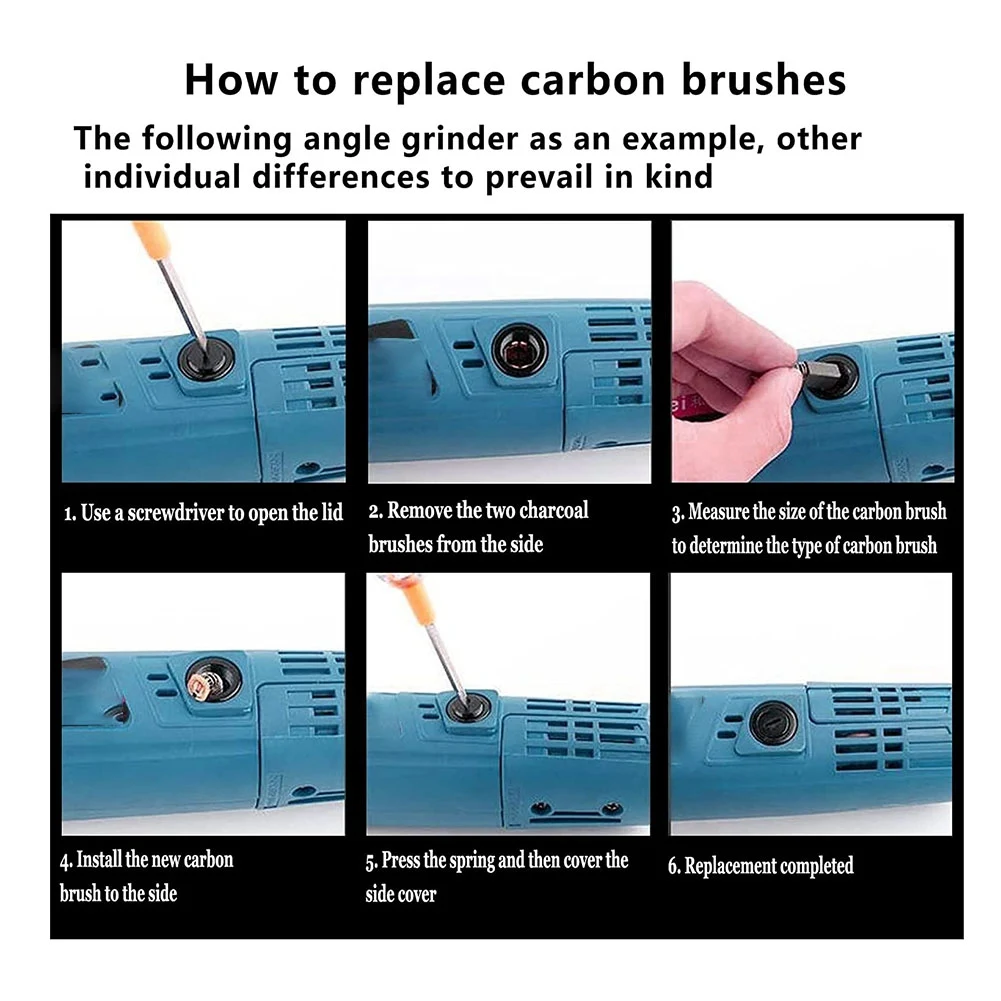 How to replace carbon brushes

The following angle grinder as an example, other individual differences to prevail in kind

1. Use a screwdriver to open the lid

2. Remove the two charcoal brushes from the side

3. Measure the size of the carbon brush to determine the type of carbon brush

4. Install the new carbon brush to the side

5. Press the spring and then cover the side cover

6. Replacement completed