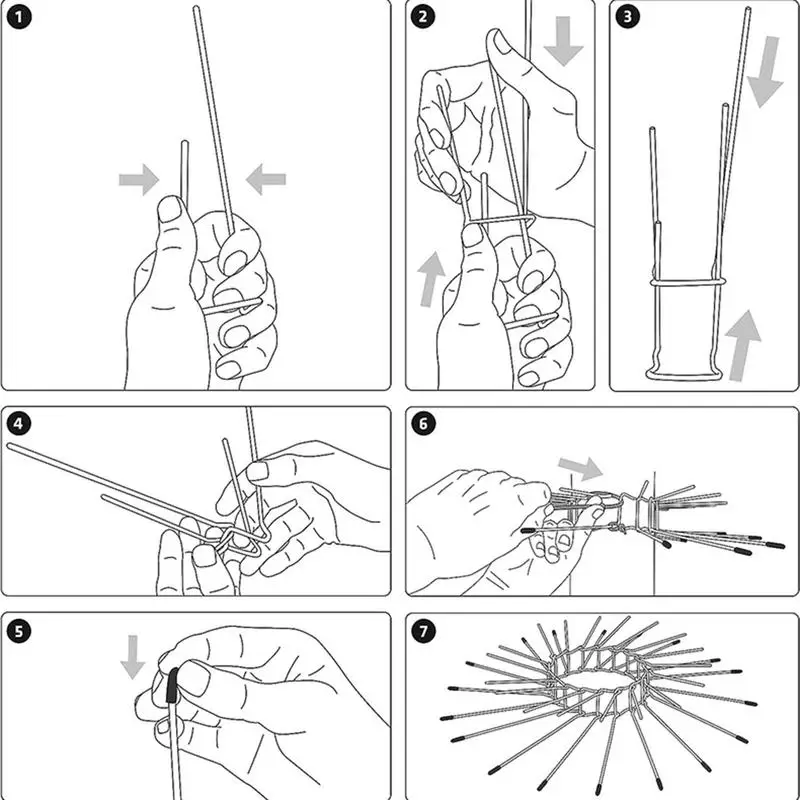 1

2

3

4

6

5

7