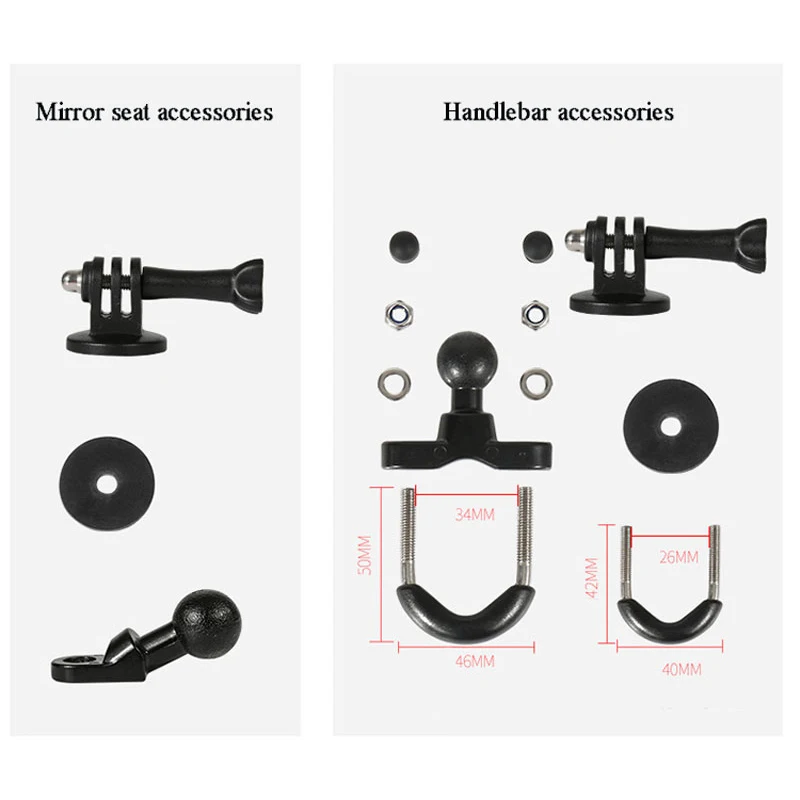 Mirror seat accessories

Handlebar accessories

34MM

50MM

46MM

26MM

42MM

40MM