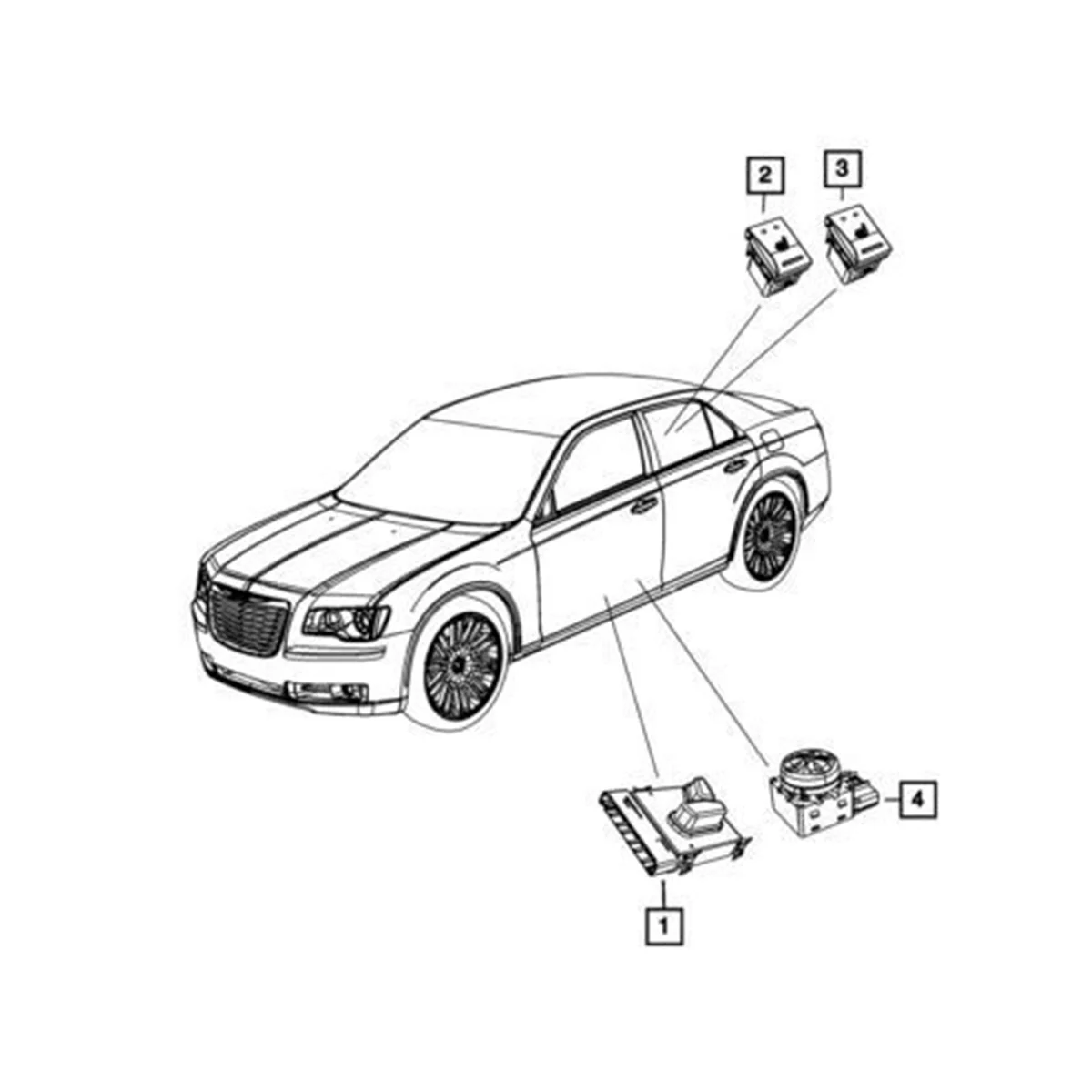 2
3
4
1