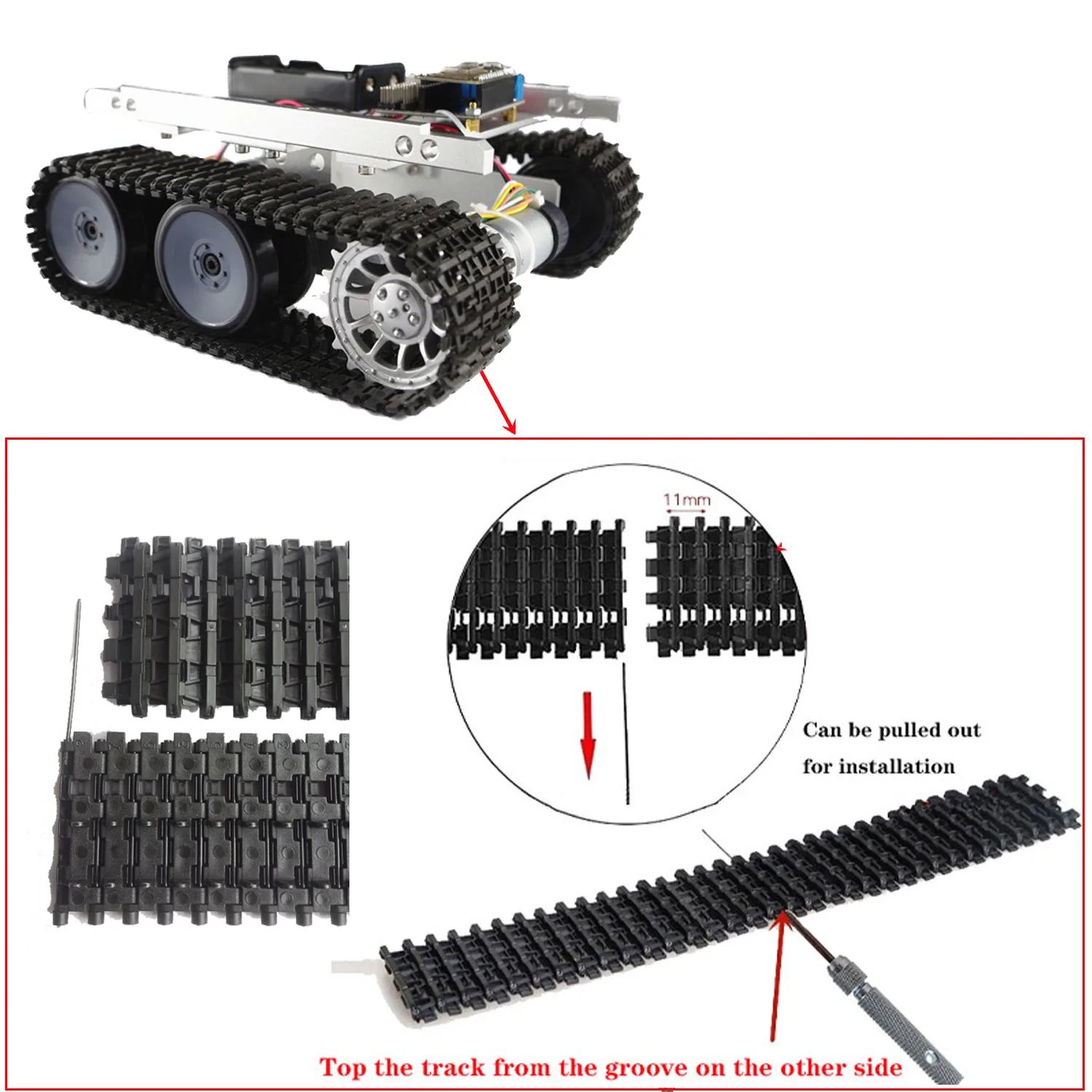 11mm

Can be pulled out for installation

Top the track from the groove on the other side