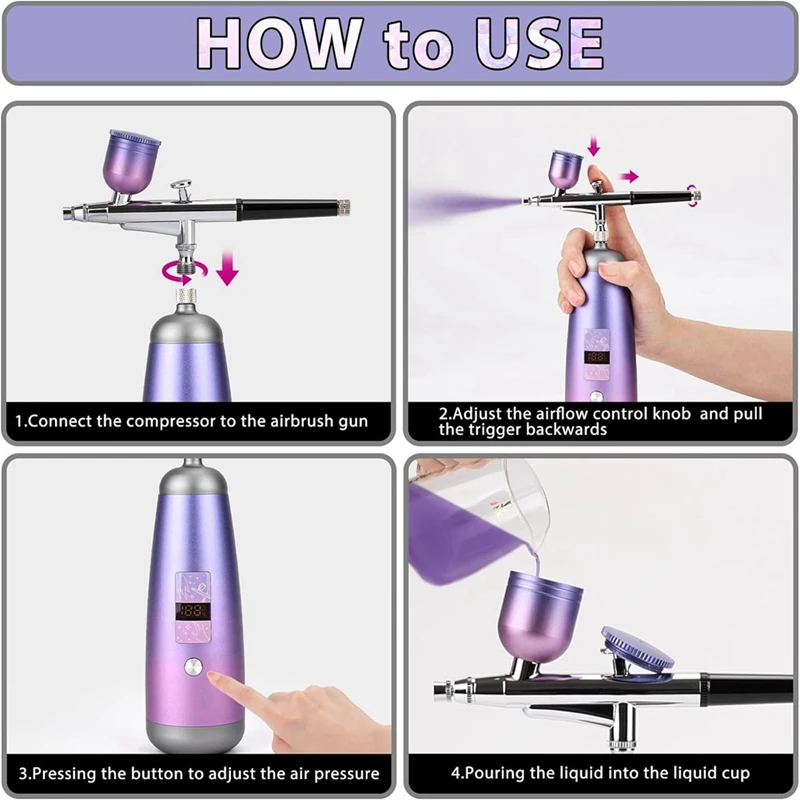 HOW to USE

1.Connect the compressor to the airbrush gun

2.Adjust the airflow control knob and pull the trigger backwards

3.Pressing the button to adjust the air pressure

4.Pouring the liquid into the liquid cup