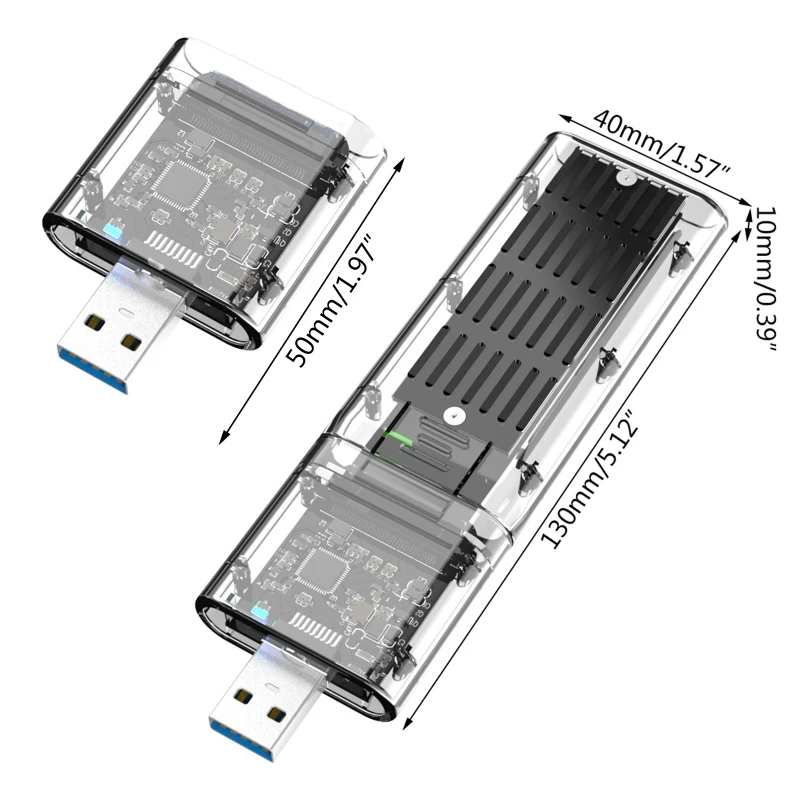 50mm/1.97"

40mm/1.57"

10mm/0.39"

130mm/5.12"