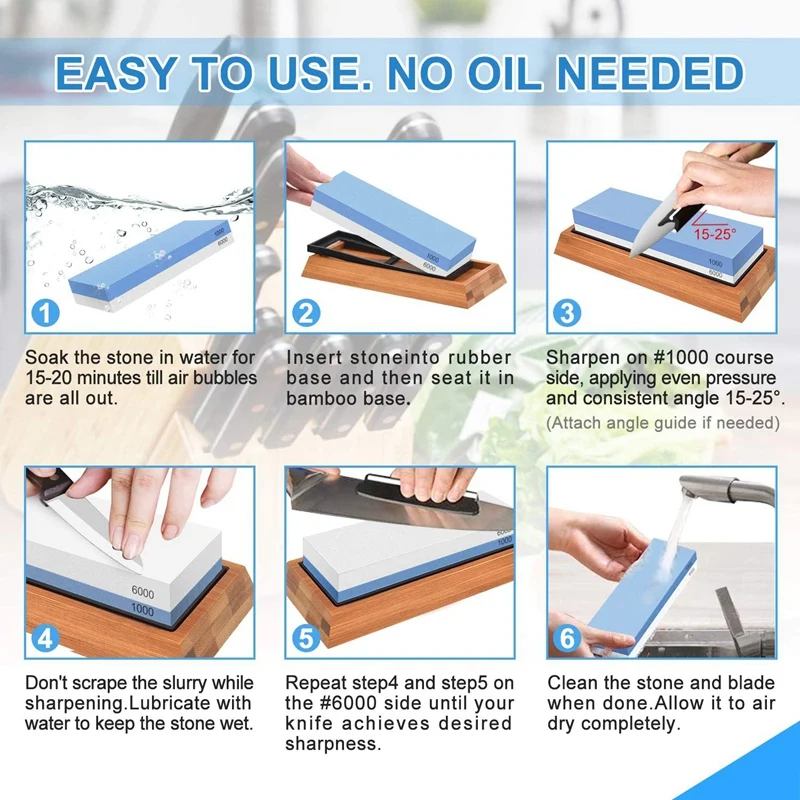 EASY TO USE. NO OIL NEEDED

1000
6000

1

Soak the stone in water for 15-20 minutes till air bubbles are all out.

1000
6000

2

Insert stoneinto rubber base and then seat it in bamboo base.

15-25°
1000
6000

3

Sharpen on #1000 course side, applying even pressure and consistent angle 15-25°.
(Attach angle guide if needed)

6000
1000

4

Don't scrape the slurry while sharpening.Lubricate with water to keep the stone wet.

6000
1000

5

Repeat step4 and step5 on the #6000 side until your knife achieves desired sharpness.

6

Clean the stone and blade when done.Allow it to air dry completely.