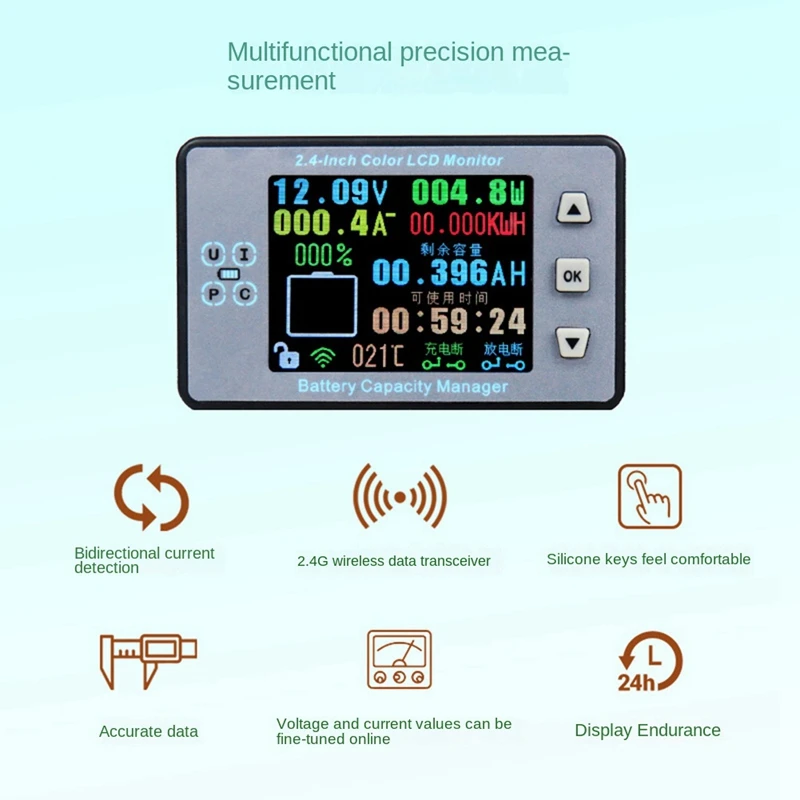 Multifunctional precision measurement

2.4-Inch Color LCD Monitor

12.09V 004.8W
000.4A 00.000KWH
000%
剩余容量
00.396AH
可使用时间
00:59:24
021℃ 充电断 放电断

U I
P C

OK

Battery Capacity Manager

Bidirectional current detection

2.4G wireless data transceiver

Silicone keys feel comfortable

Accurate data

Voltage and current values can be fine-tuned online

24h

Display Endurance