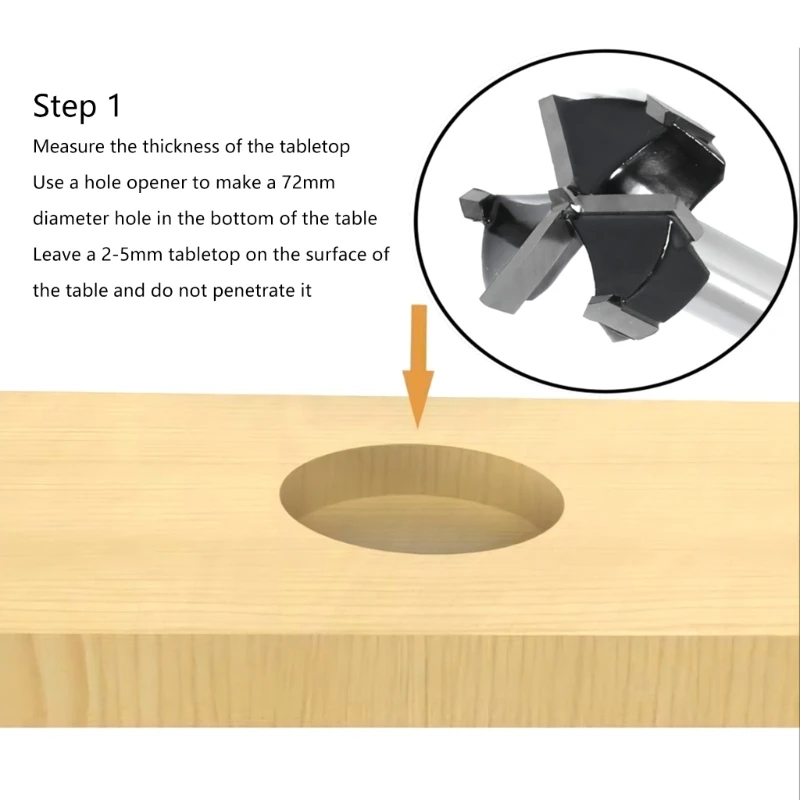 Step 1

Measure the thickness of the tabletop
Use a hole opener to make a 72mm diameter hole in the bottom of the table
Leave a 2-5mm tabletop on the surface of the table and do not penetrate it