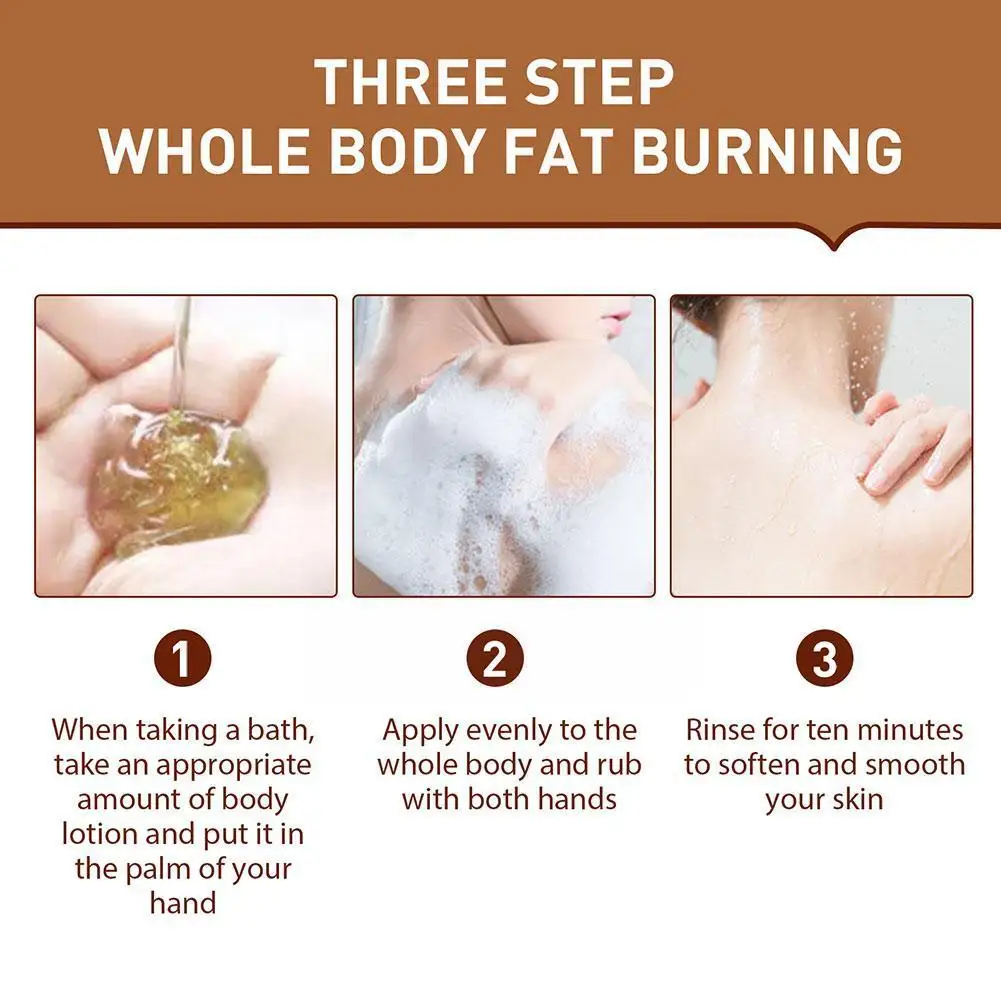 THREE STEP
WHOLE BODY FAT BURNING

1

When taking a bath, take an appropriate amount of body lotion and put it in the palm of your hand

2

Apply evenly to the whole body and rub with both hands

3

Rinse for ten minutes to soften and smooth your skin