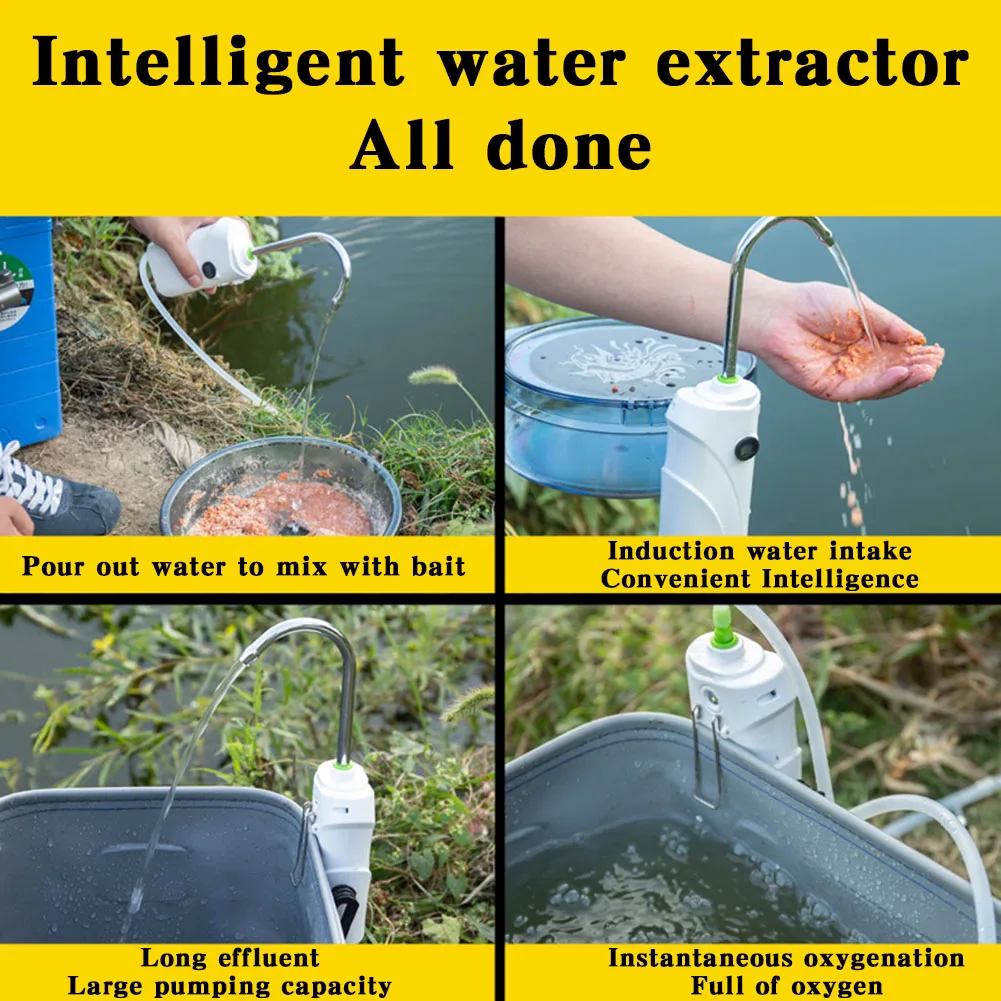 Intelligent water extractor
All done

Pour out water to mix with bait

Induction water intake
Convenient Intelligence

Long effluent
Large pumping capacity

Instantaneous oxygenation
Full of oxygen