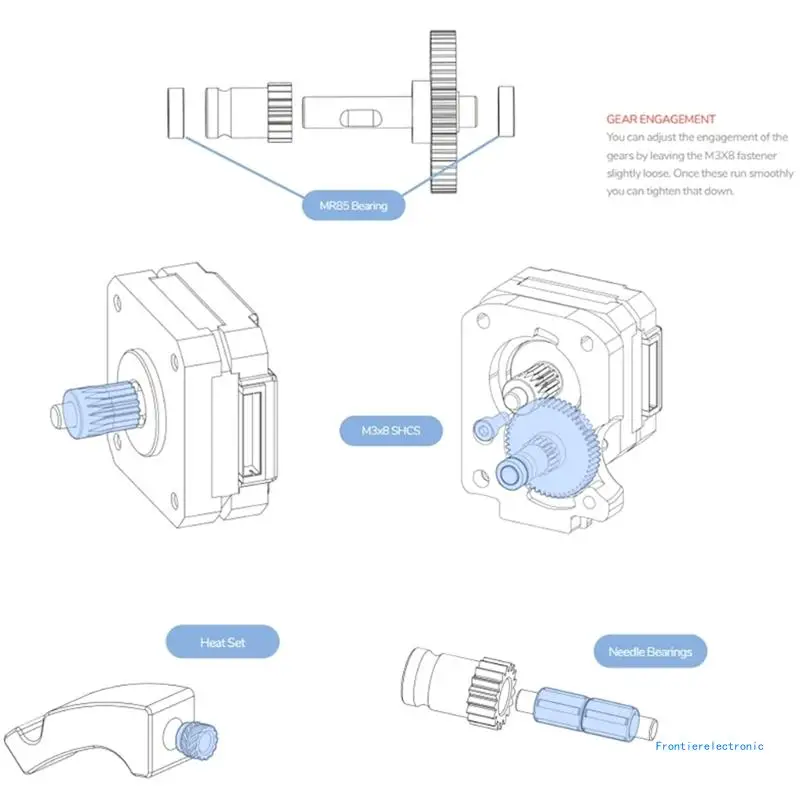 GEAR ENGAGEMENT
You can adjust the engagement of the gears by leaving the M3X8 fastener slightly loose. Once these run smoothly you can tighten that down.

MR85 Bearing

M3x8 SHCS

Heat Set

Needle Bearings

Frontierelectronic