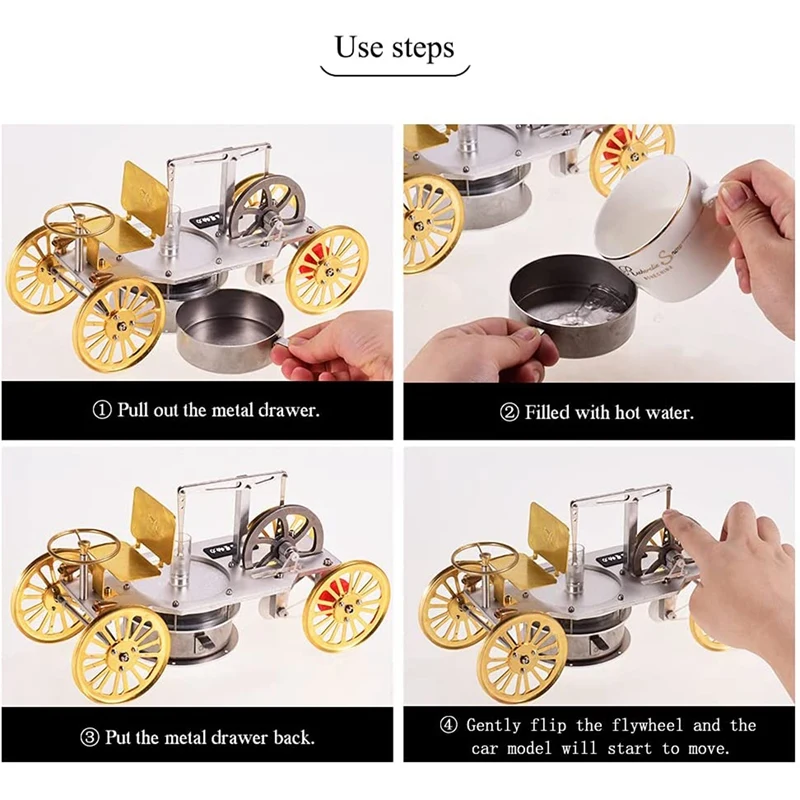 Use steps

① Pull out the metal drawer.

② Filled with hot water.

③ Put the metal drawer back.

④ Gently flip the flywheel and the car model will start to move.