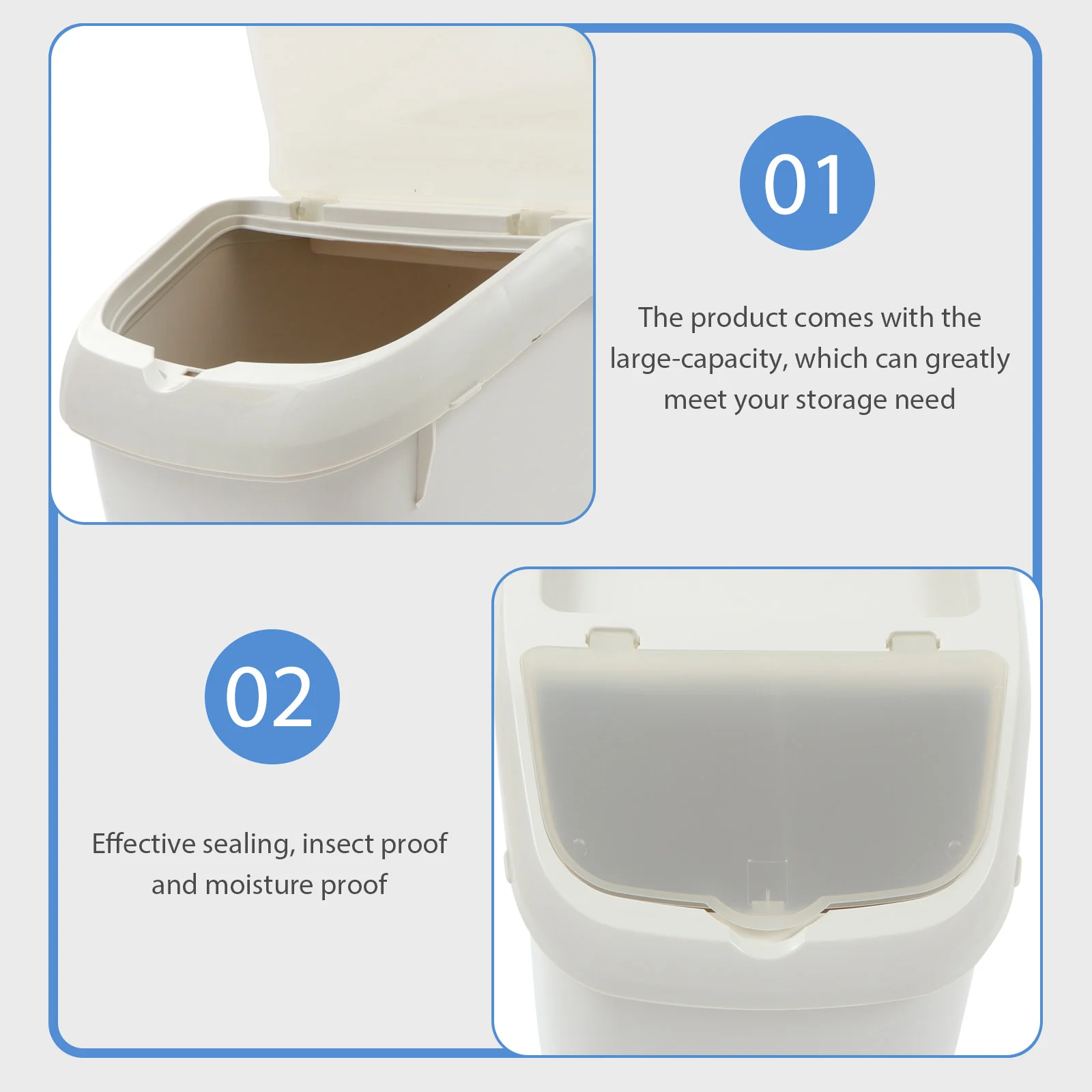 01

The product comes with the large-capacity, which can greatly meet your storage need

02

Effective sealing, insect proof and moisture proof