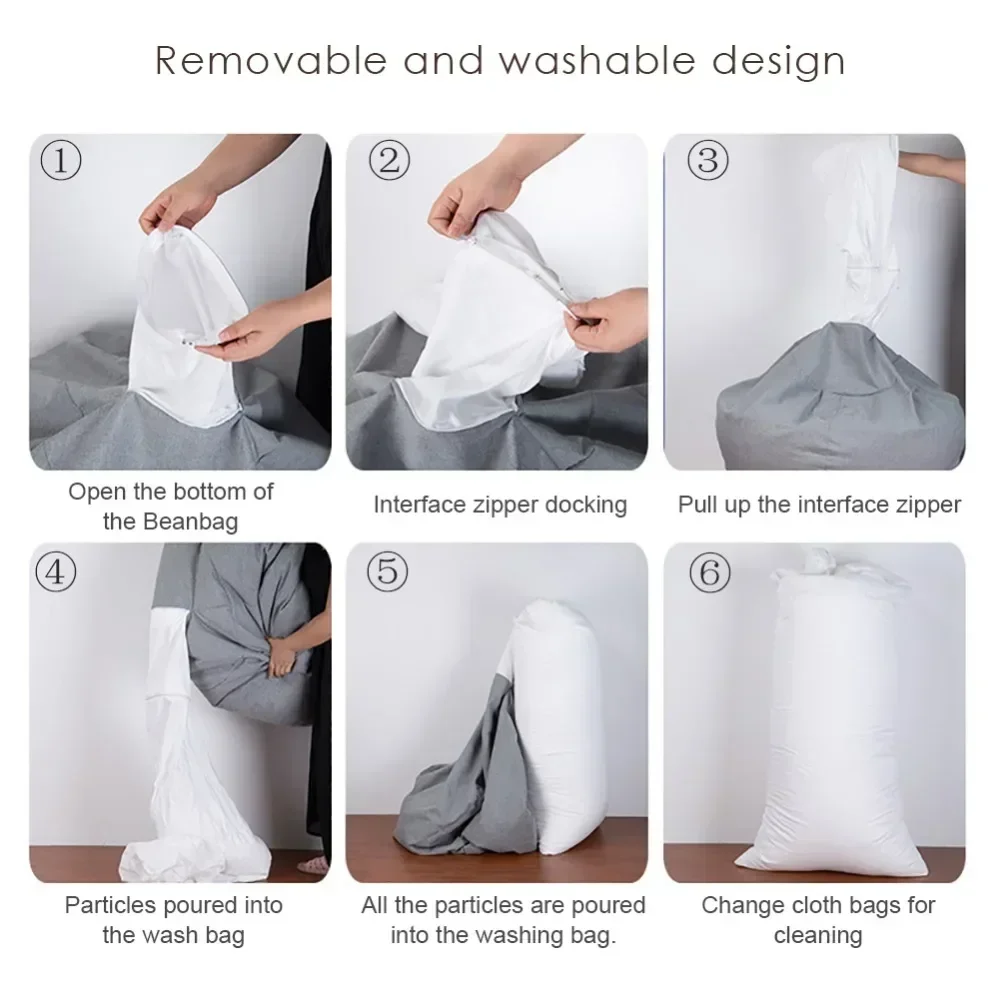 Removable and washable design

①

Open the bottom of the Beanbag

②

Interface zipper docking

③

Pull up the interface zipper

④

Particles poured into the wash bag

⑤

All the particles are poured into the washing bag.

⑥

Change cloth bags for cleaning