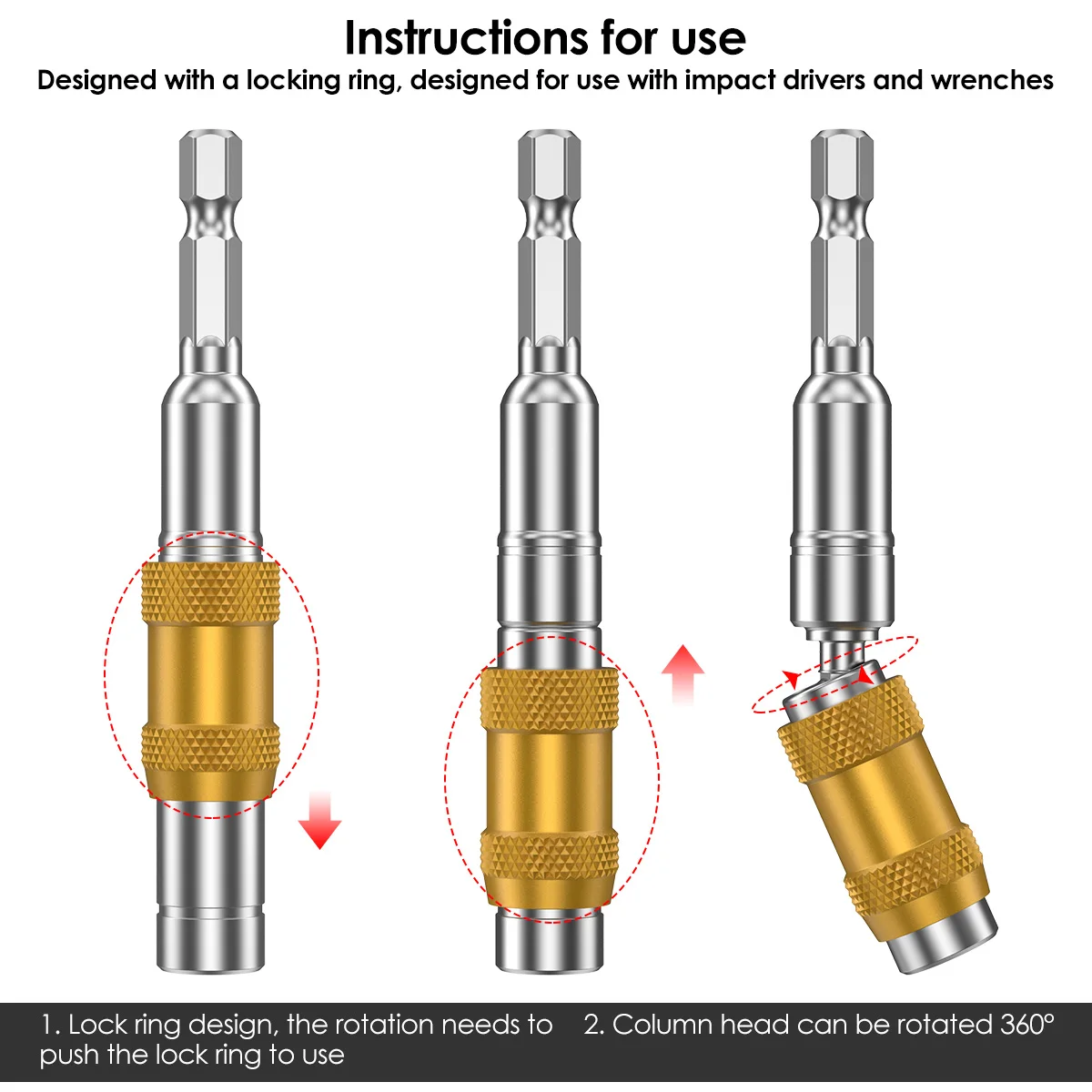 Instructions for use

Designed with a locking ring, designed for use with impact drivers and wrenches

1. Lock ring design, the rotation needs to push the lock ring to use

2. Column head can be rotated 360°