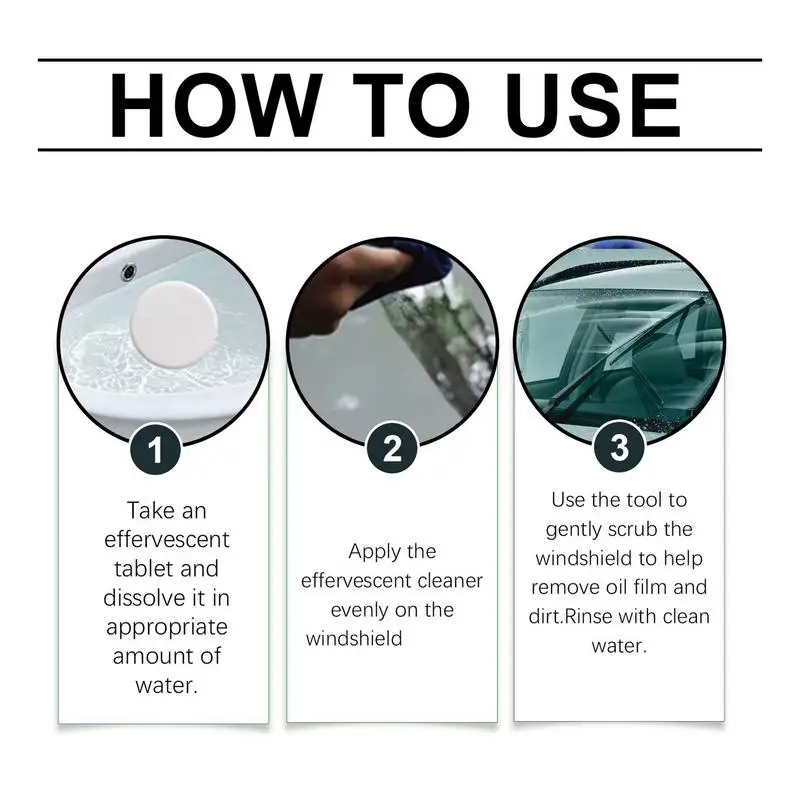 HOW TO USE

1

Take an effervescent tablet and dissolve it in appropriate amount of water.

2

Apply the effervescent cleaner evenly on the windshield

3

Use the tool to gently scrub the windshield to help remove oil film and dirt.Rinse with clean water.