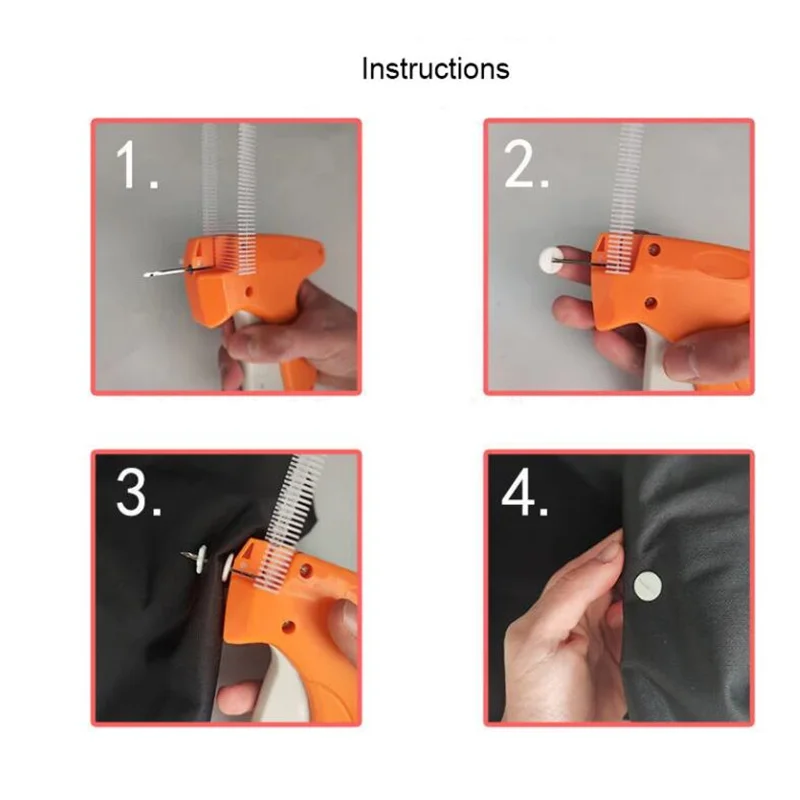 Instructions

1.

2.

3.

4.