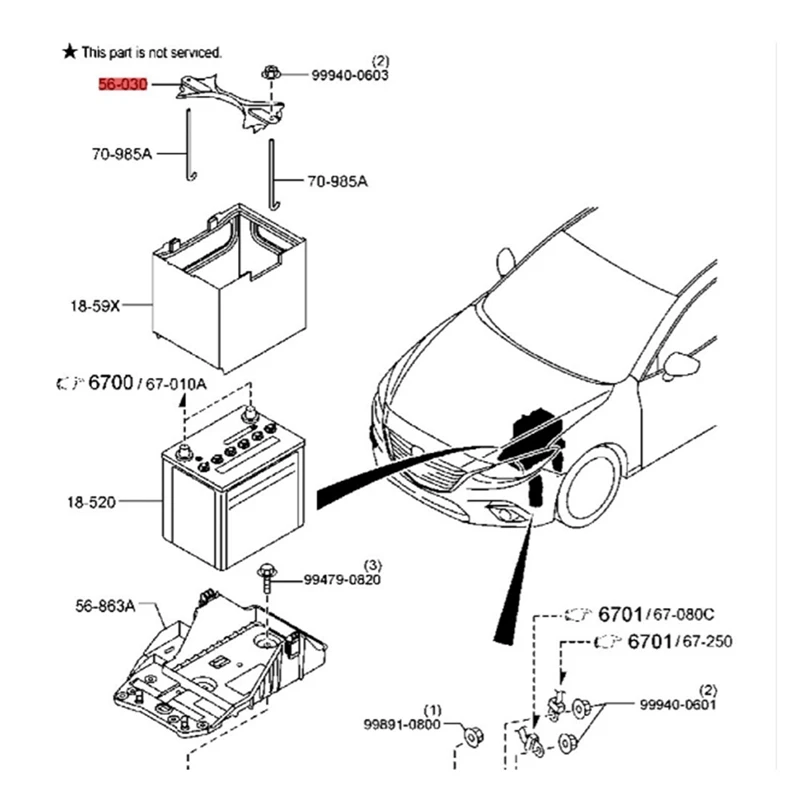 ★ This part is not serviced.

56-030

(2)
99940-0603

70-985A

70-985A

18-59X

6700 / 67-010A

18-520

(3)
99479-0820

56-863A

6701 / 67-080C

6701 / 67-250

(2)
99940-0601

(1)
99891-0800