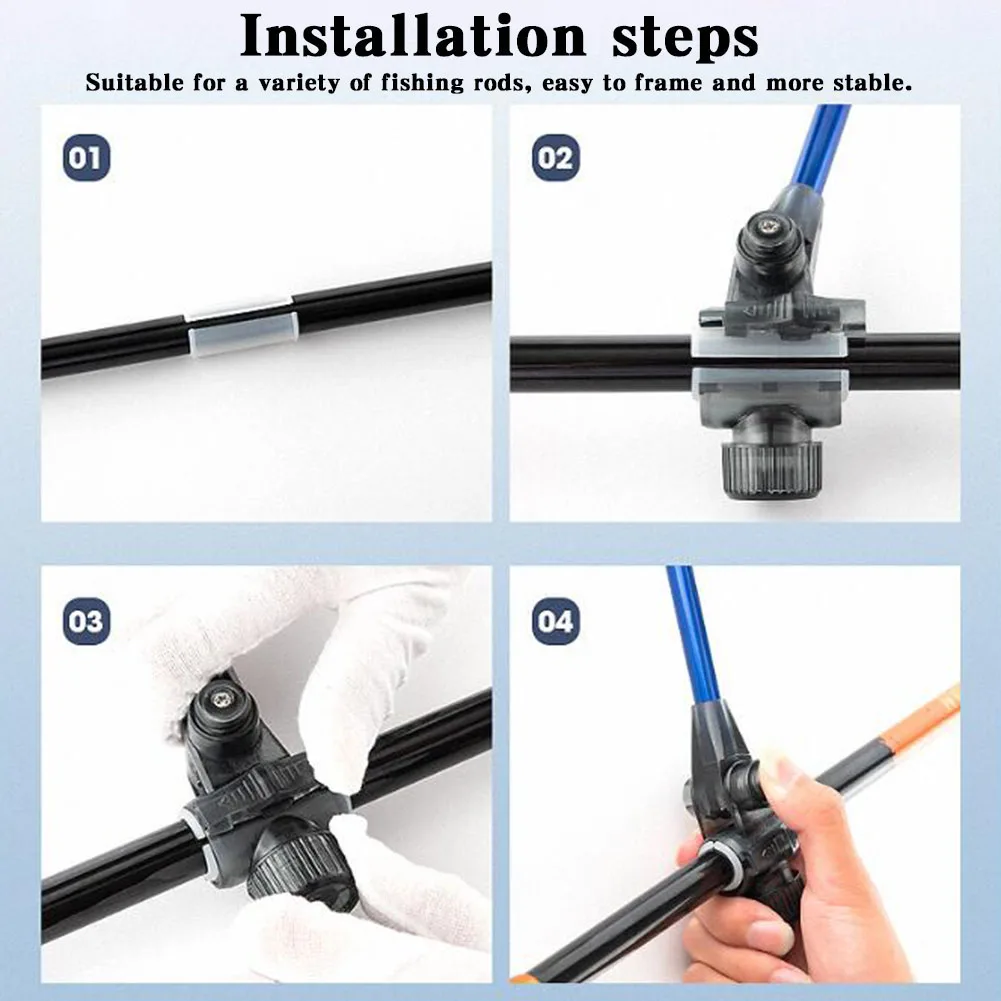 Installation steps
Suitable for a variety of fishing rods, easy to frame and more stable.

01

02

03

04