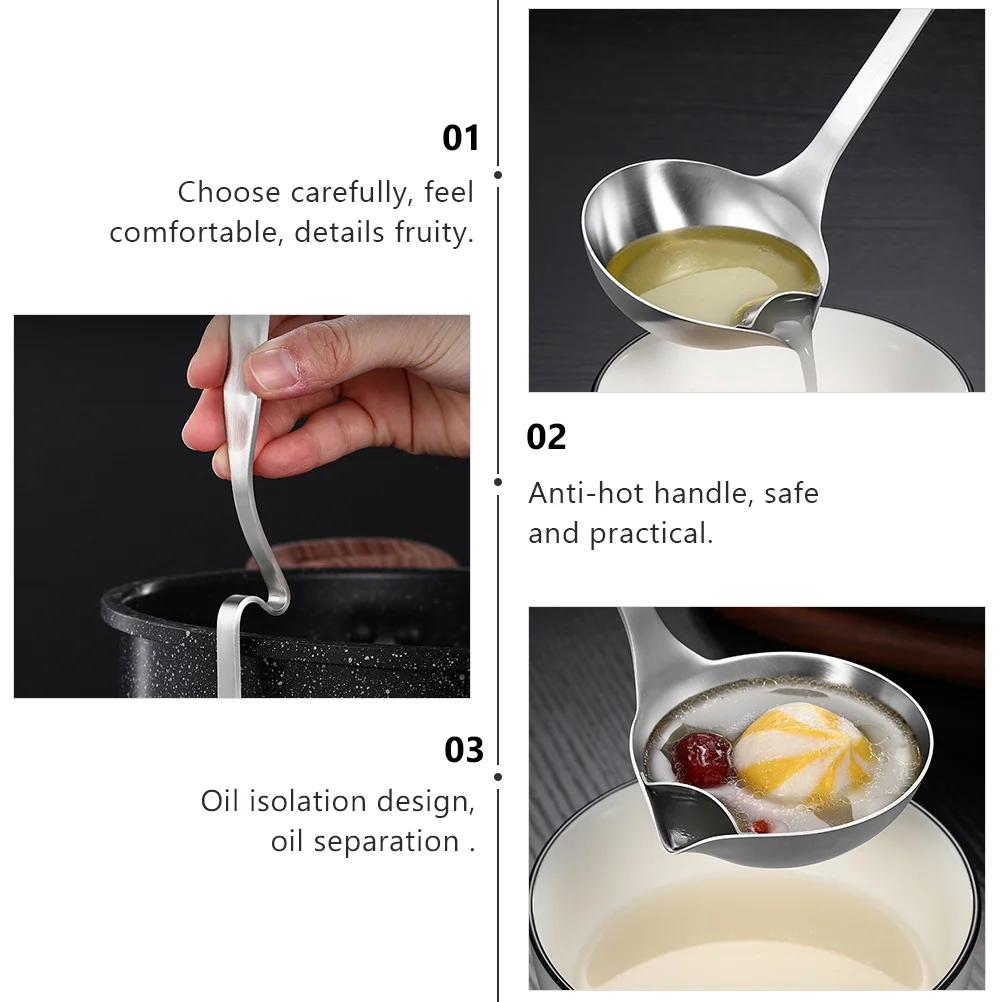 01
Choose carefully, feel comfortable, details fruity.

02
Anti-hot handle, safe and practical.

03
Oil isolation design, oil separation .