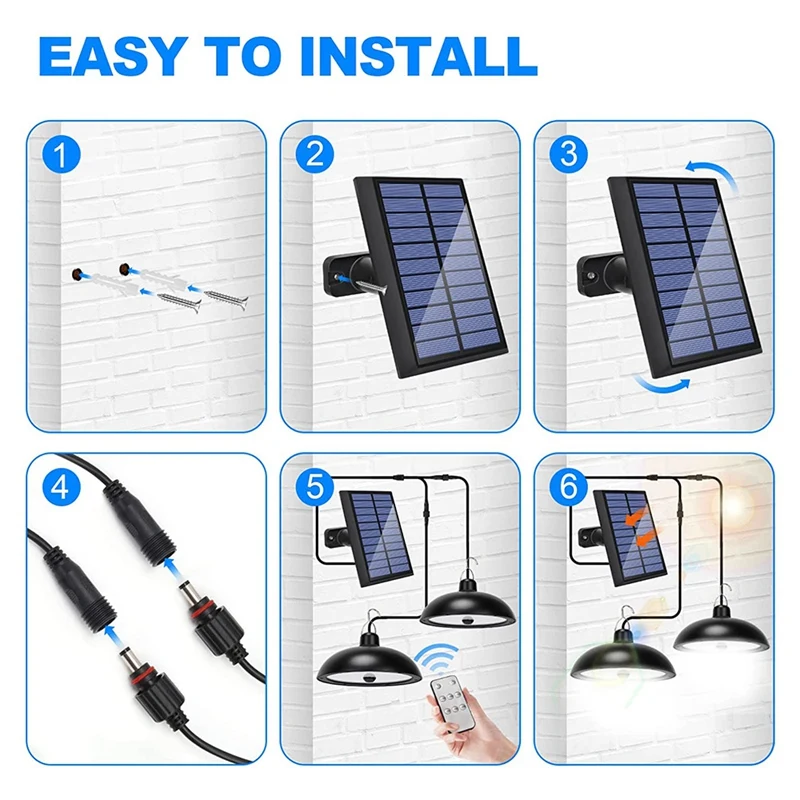 EASY TO INSTALL

1

2

3

4

5

6