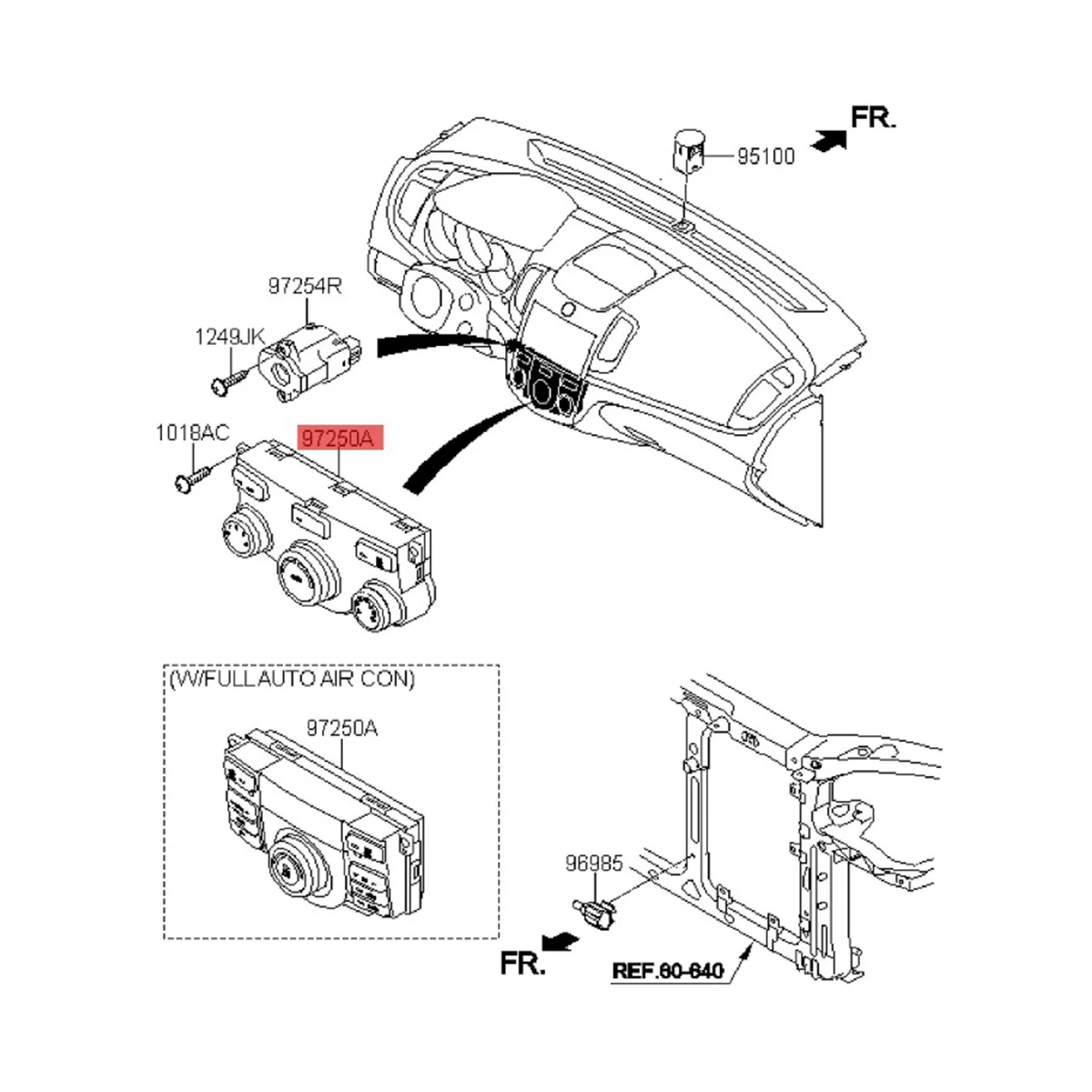 FR.

95100

97254R

1249JK

1018AC

97250A

(W/FULL AUTO AIR CON)

97250A

96985

FR.

REF.60-640