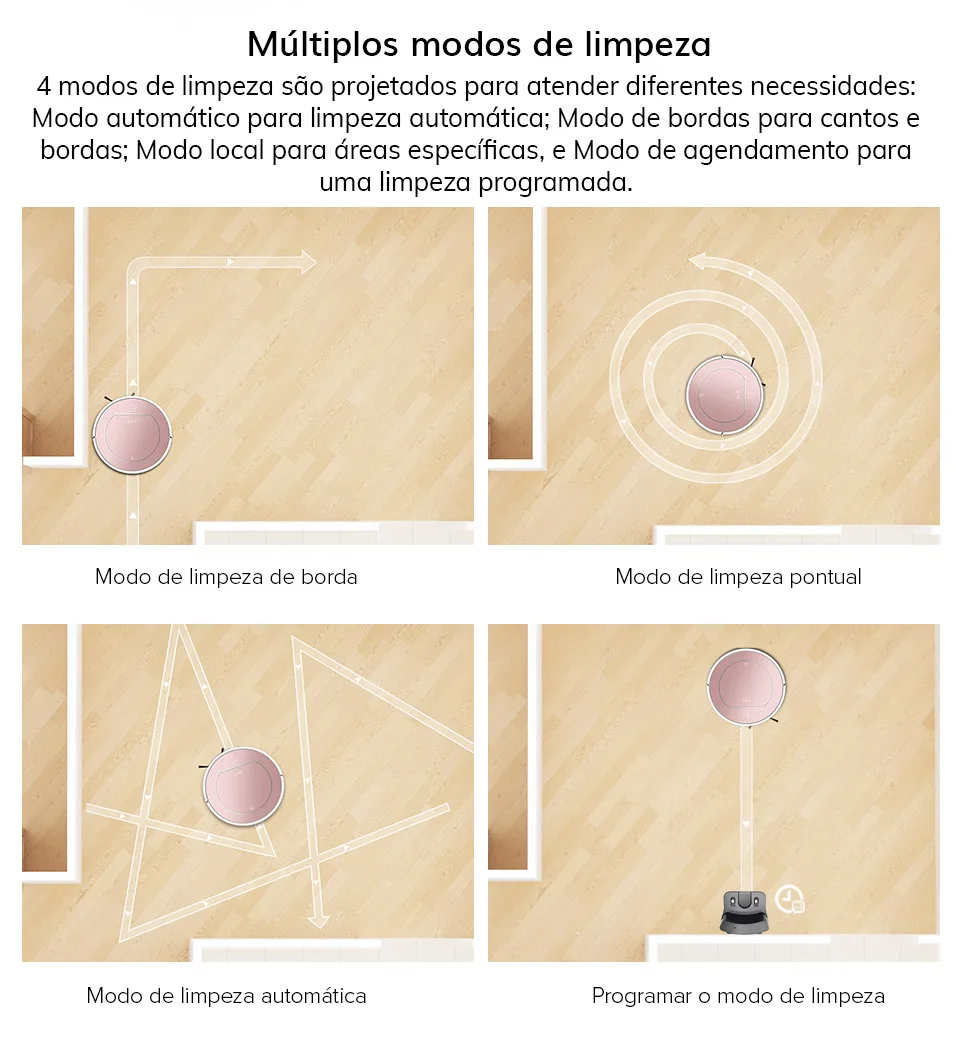 Múltiplos modos de limpeza

4 modos de limpeza são projetados para atender diferentes necessidades: Modo automático para limpeza automática; Modo de bordas para cantos e bordas; Modo local para áreas específicas, e Modo de agendamento para uma limpeza programada.

Modo de limpeza de borda

Modo de limpeza pontual

Modo de limpeza automática

Programar o modo de limpeza